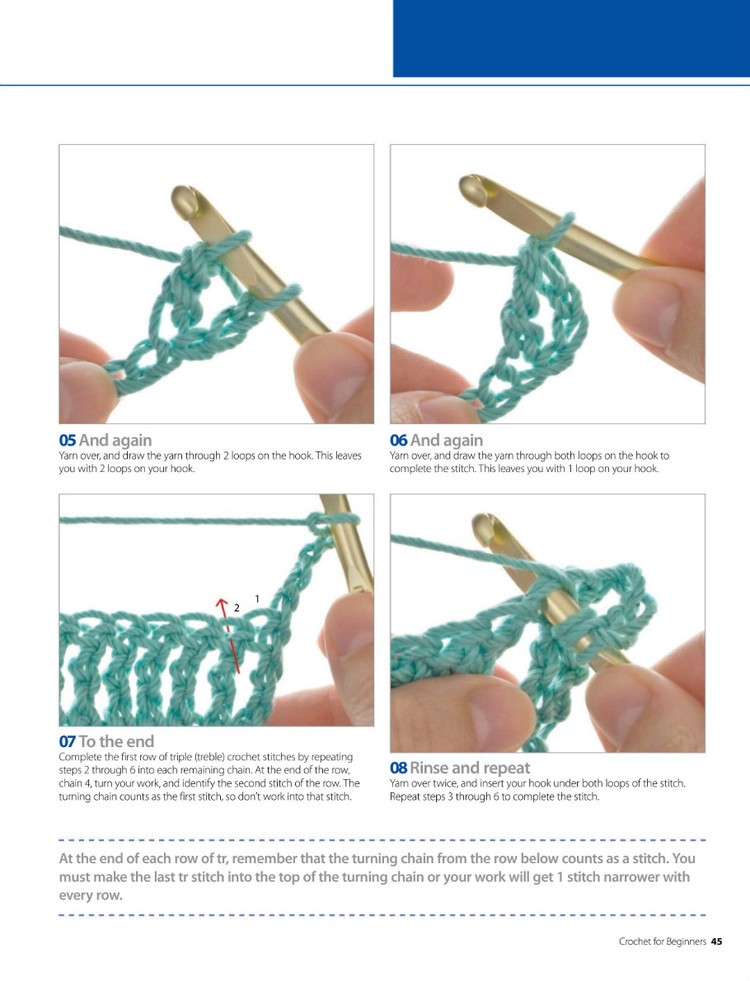 05 And again
Yarn over, and draw the yarn through 2 loops on the hook. This leaves you with 2 loops on your hook.

06 And again
Yarn over, and draw the yarn through both loops on the hook to complete the stitch. This leaves you with 1 loop on your hook.

2

1

07 To the end
Complete the first row of triple (treble) crochet stitches by repeating steps 2 through 6 into each remaining chain. At the end of the row, chain 4, turn your work, and identify the second stitch of the row. The turning chain counts as the first stitch, so don't work into that stitch.

08 Rinse and repeat
Yarn over twice, and insert your hook under both loops of the stitch. Repeat steps 3 through 6 to complete the stitch.

At the end of each row of tr, remember that the turning chain from the row below counts as a stitch. You must make the last tr stitch into the top of the turning chain or your work will get 1 stitch narrower with every row.

Crochet for Beginners 45