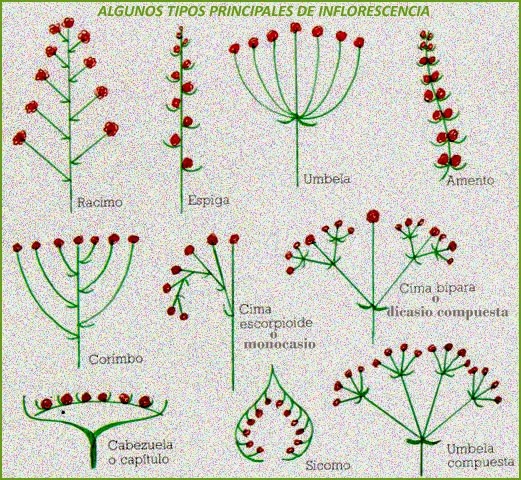 ALGUNOS TIPOS PRINCIPALES DE INFLORESCENCIA

Racimo

Espiga

Umbela

Amento

Corimbo

Cima escorpioide o monocasio

Cima bipara o dicasio compuesta

Cabezuela o capítulo

Sicomo

Umbela compuesta