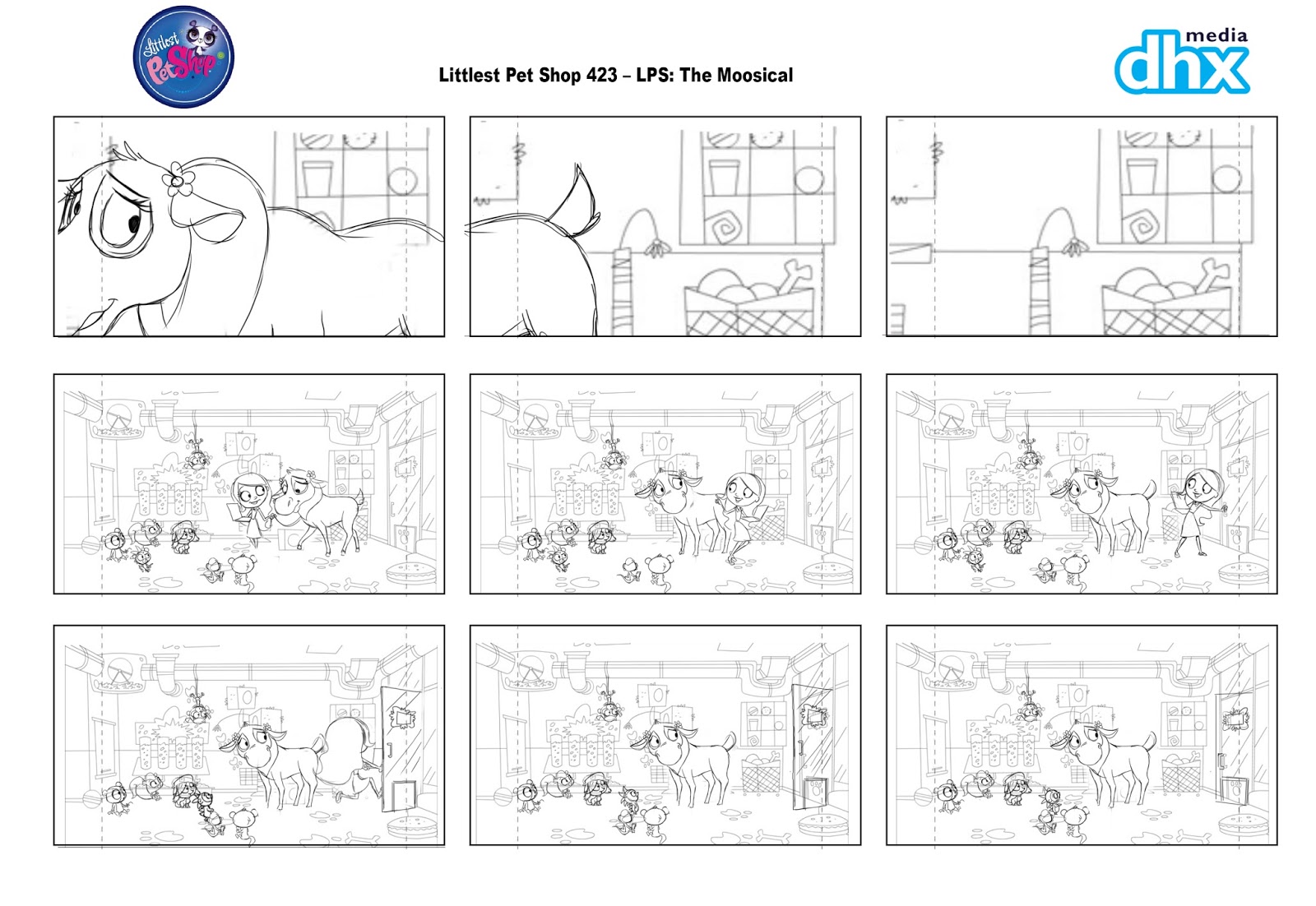 Littlest Pet Shop

Littlest Pet Shop 423 – LPS: The Moosical

dhx media