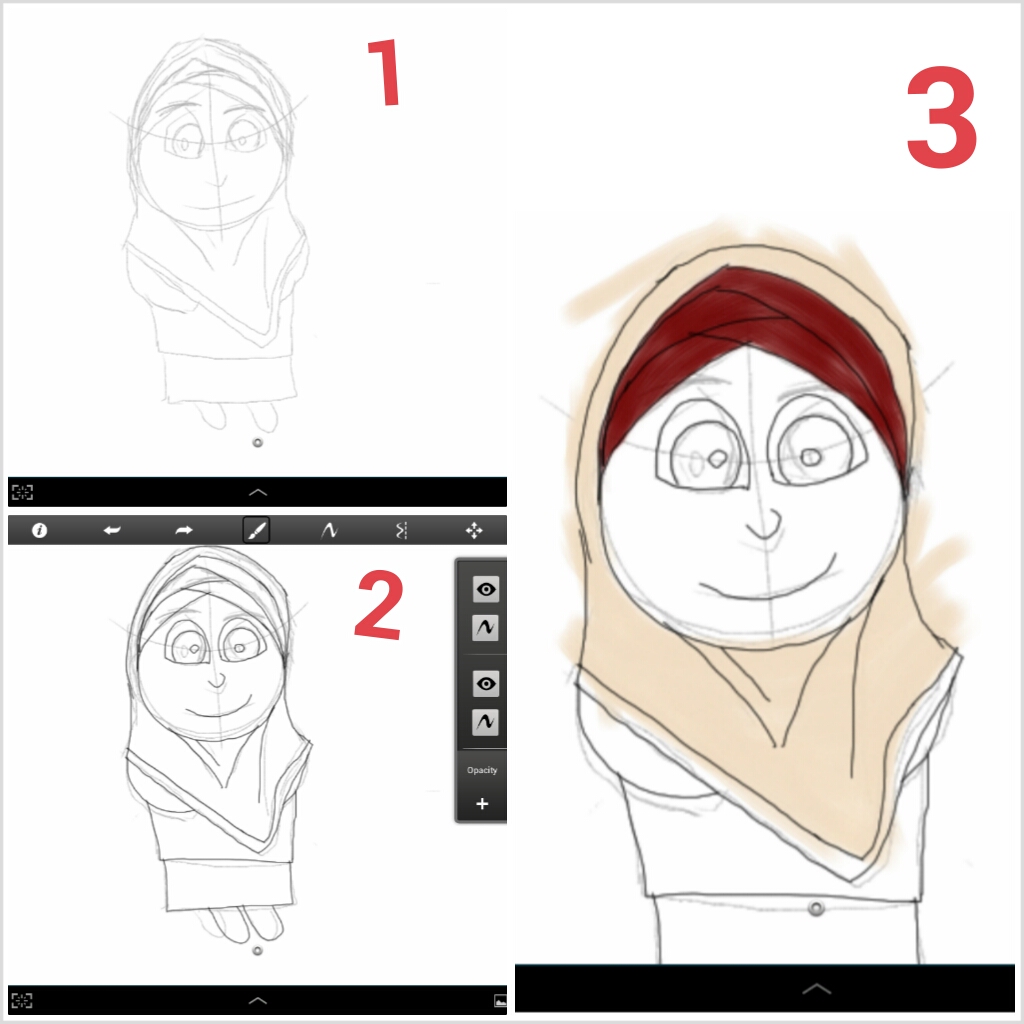 1

3

2

Opacity

+