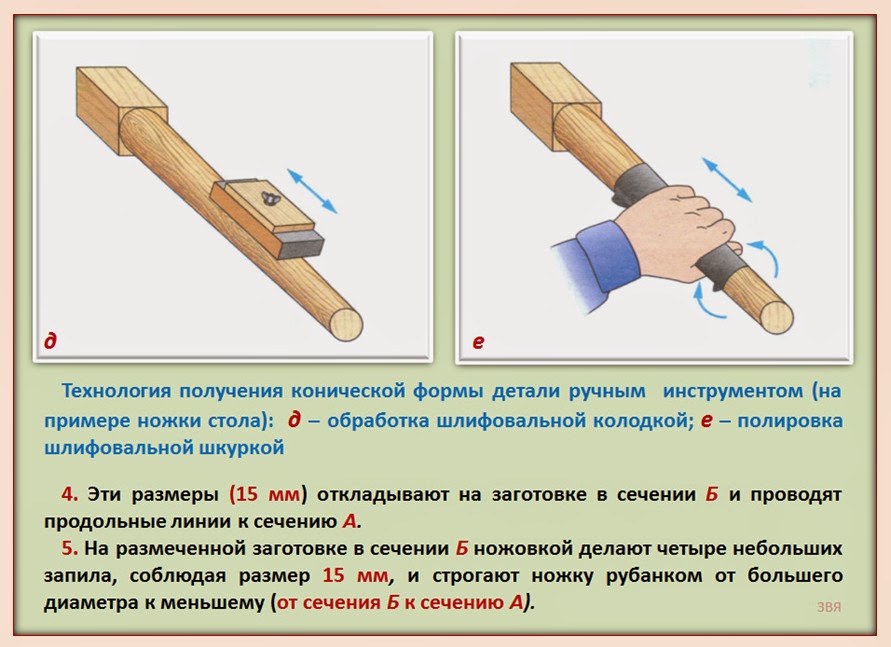 д

е

Технология получения конической формы детали ручным инструментом (на примере ножки стола): д – обработка шлифовальной колодкой; е – полировка шлифовальной шкуркой

4. Эти размеры (15 мм) откладывают на заготовке в сечении Б и проводят продольные линии к сечению А.
5. На размеченной заготовке в сечении Б ножовкой делают четыре небольших запила, соблюдая размер 15 мм, и строгают ножку рубанком от большего диаметра к меньшему (от сечения Б к сечению А).

ЗВЯ