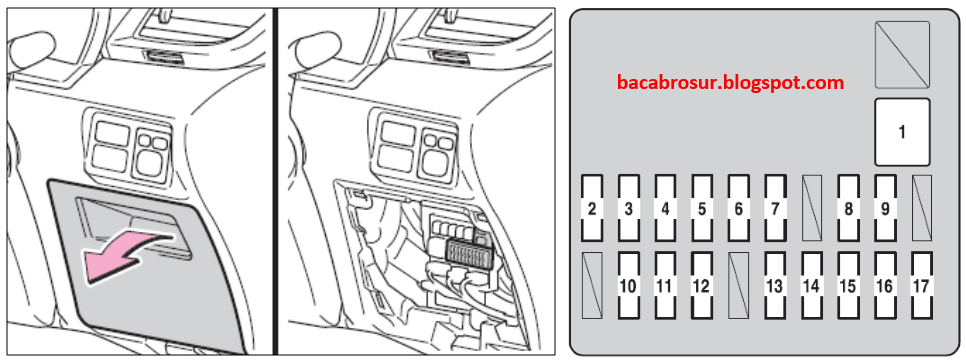 bacabrosur.blogspot.com

1

2 3 4 5 6 7 8 9

10 11 12 13 14 15 16 17