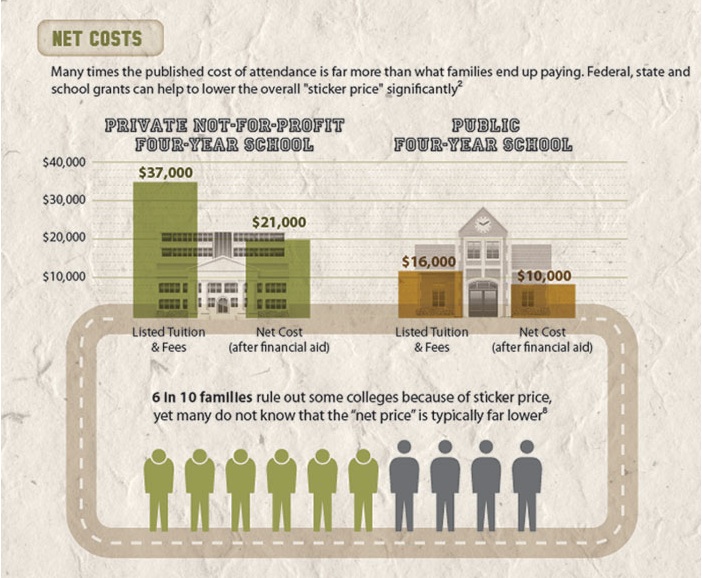 NET COSTS

Many times the published cost of attendance is far more than what families end up paying. Federal, state and school grants can help to lower the overall "sticker price" significantly$^2$

PRIVATE NOT-FOR-PROFIT FOUR-YEAR SCHOOL

PUBLIC FOUR-YEAR SCHOOL

$40,000
$30,000
$20,000
$10,000

$37,000
$21,000
$16,000
$10,000

Listed Tuition & Fees
Net Cost (after financial aid)
Listed Tuition & Fees
Net Cost (after financial aid)

6 in 10 families rule out some colleges because of sticker price, yet many do not know that the "net price" is typically far lower$^8$