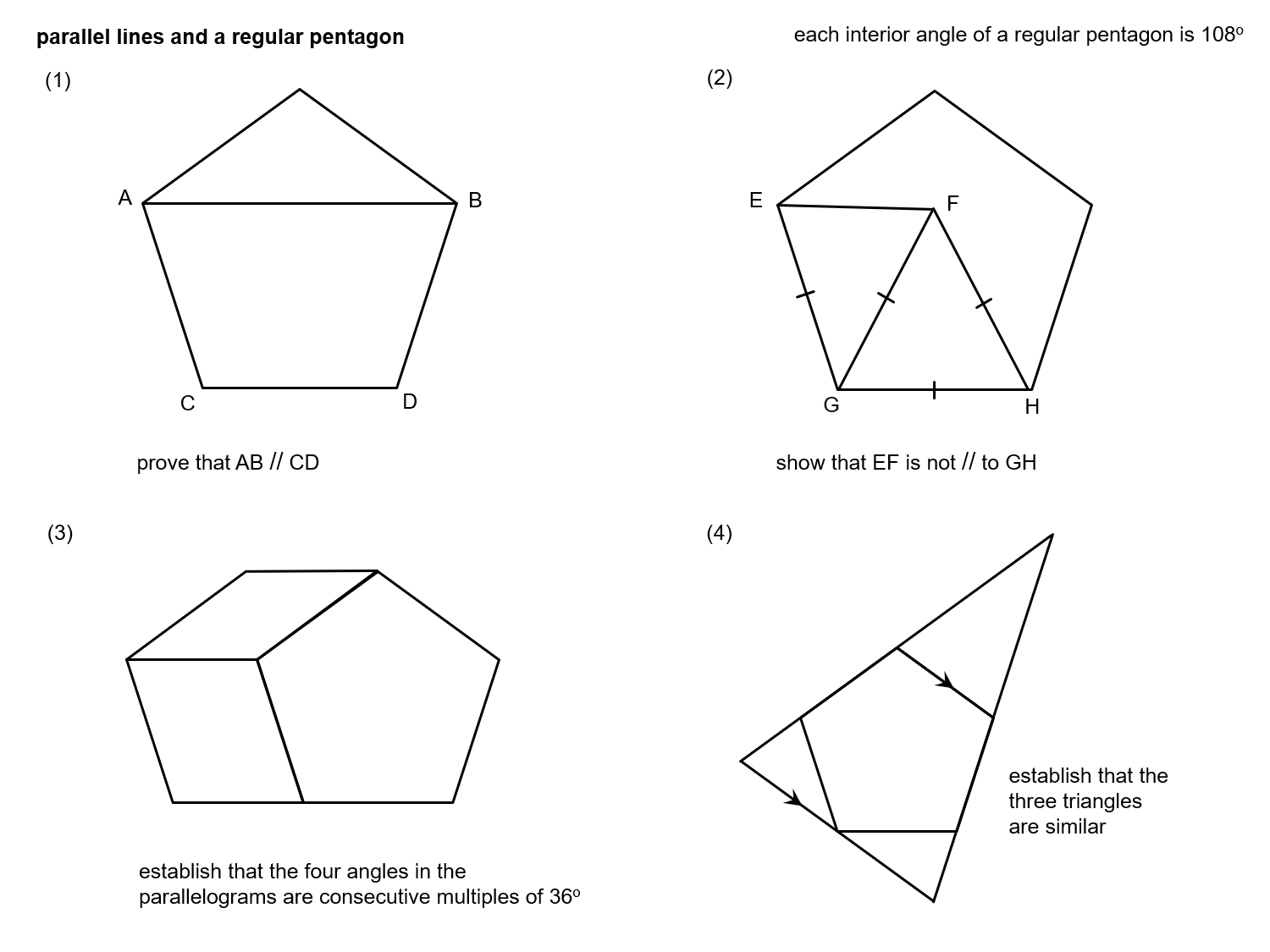 parallel lines and a regular pentagon

each interior angle of a regular pentagon is $108^o$

(1)

A

B

C

D

prove that AB // CD

(2)

E

F

G

H

show that EF is not // to GH

(3)

establish that the four angles in the parallelograms are consecutive multiples of $36^o$

(4)

establish that the three triangles are similar