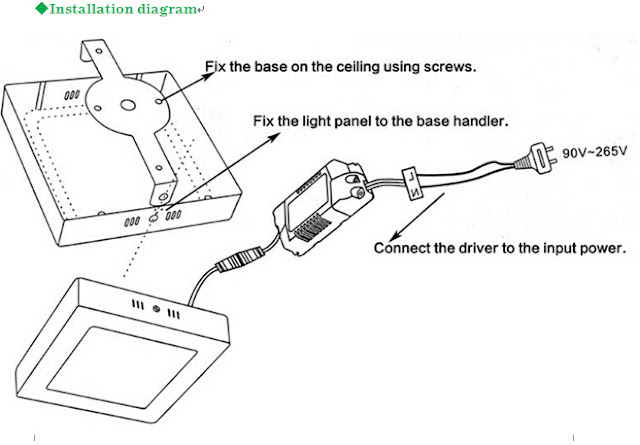 ◆Installation diagram

Fix the base on the ceiling using screws.

Fix the light panel to the base handler.

90V~265V

L
N

Connect the driver to the input power.