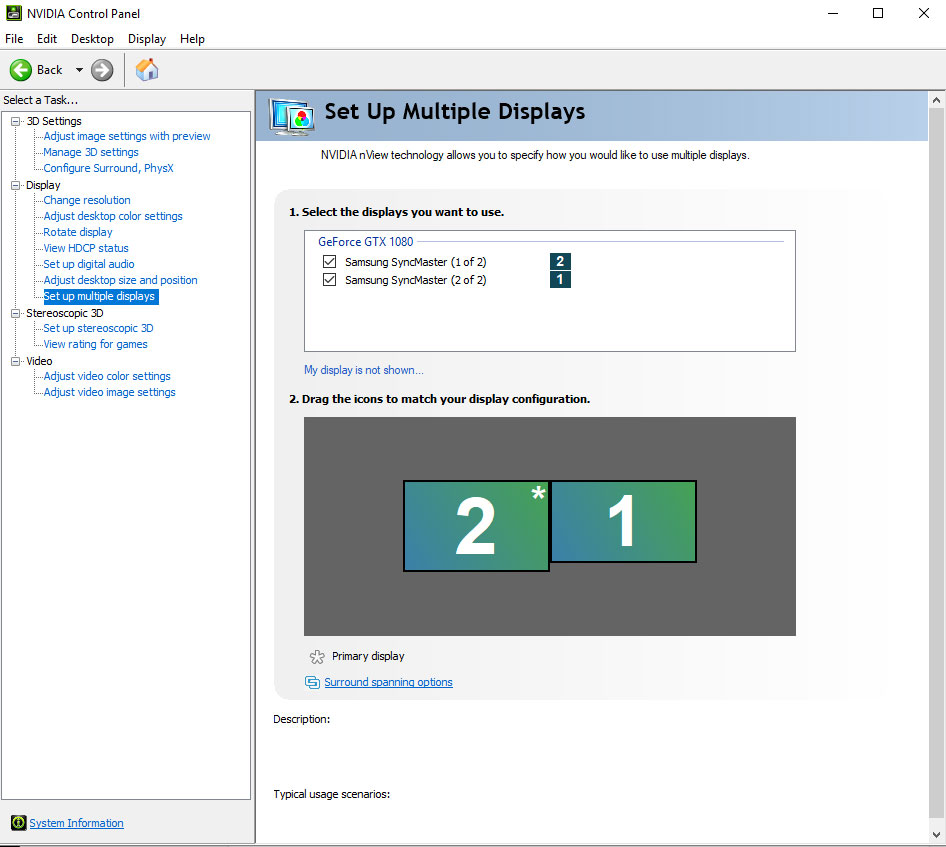 NVIDIA Control Panel

File Edit Desktop Display Help

Back

Select a Task...

3D Settings
Adjust image settings with preview
Manage 3D settings
Configure Surround, PhysX
Display
Change resolution
Adjust desktop color settings
Rotate display
View HDCP status
Set up digital audio
Adjust desktop size and position
Set up multiple displays
Stereoscopic 3D
Set up stereoscopic 3D
View rating for games
Video
Adjust video color settings
Adjust video image settings

System Information

Set Up Multiple Displays

NVIDIA nView technology allows you to specify how you would like to use multiple displays.

1. Select the displays you want to use.

GeForce GTX 1080
Samsung SyncMaster (1 of 2) 2
Samsung SyncMaster (2 of 2) 1

My display is not shown...

2. Drag the icons to match your display configuration.

2 * 1

Primary display

Surround spanning options

Description:

Typical usage scenarios: