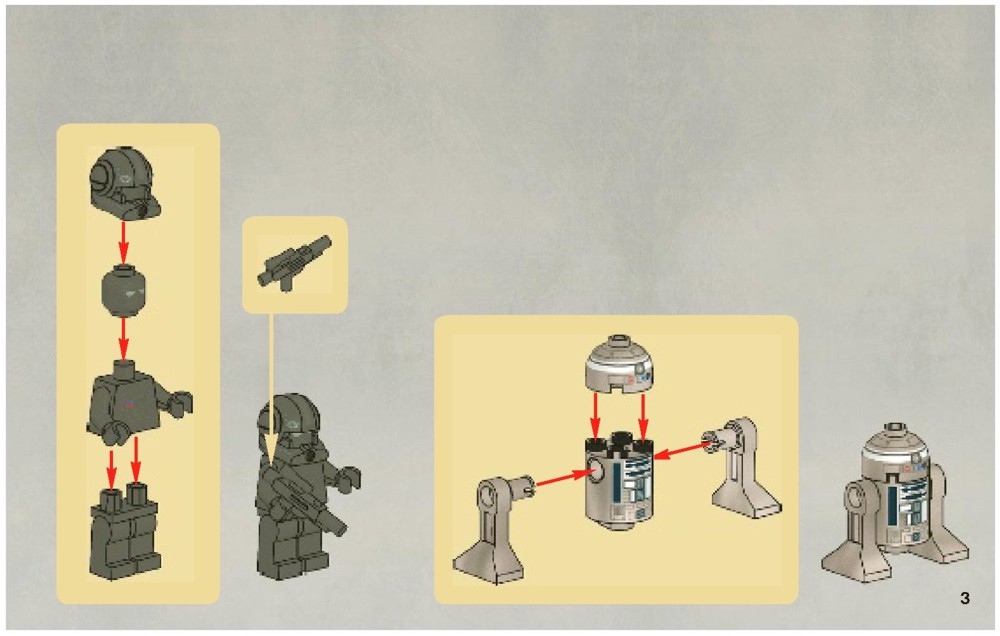 3