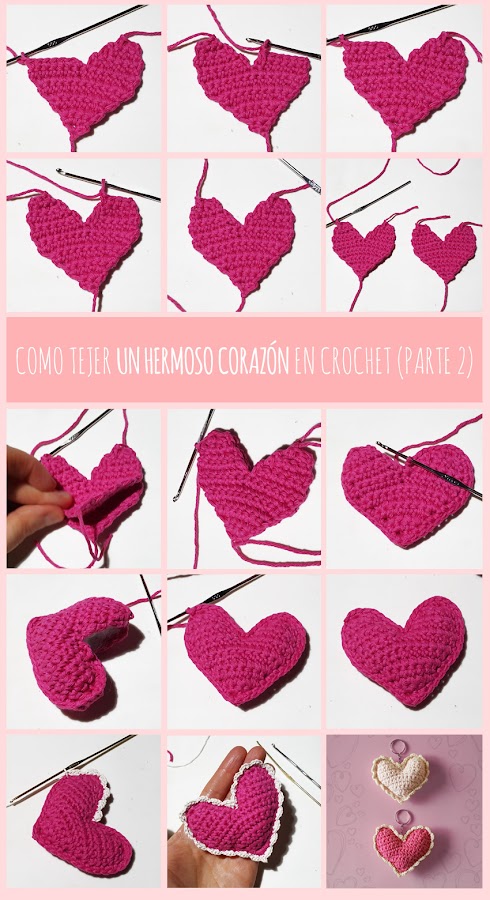 COMO TEJER UN HERMOSO CORAZÓN EN CROCHET (PARTE 2)