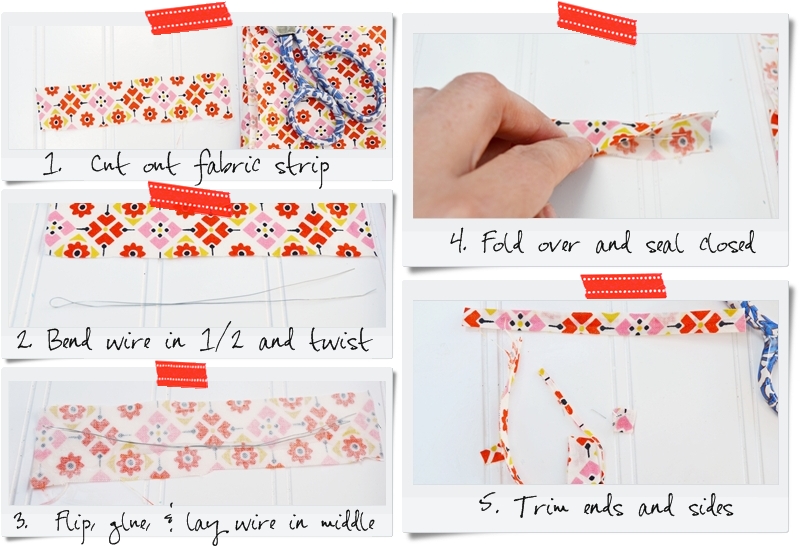 1. Cut out fabric strip

2. Bend wire in 1/2 and twist

3. Flip, glue, & lay wire in middle

4. Fold over and seal closed

5. Trim ends and sides