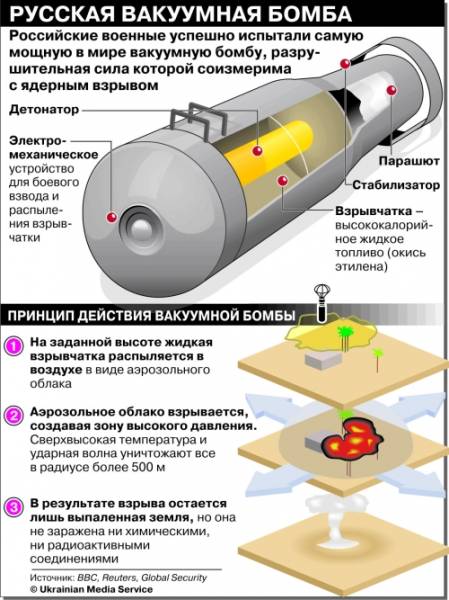 РУССКАЯ ВАКУУМНАЯ БОМБА

Российские военные успешно испытали самую мощную в мире вакуумную бомбу, разрушительная сила которой соизмерима с ядерным взрывом

Детонатор

Электромеханическое устройство для боевого взвода и распыления взрывчатки

Парашют

Стабилизатор

Взрывчатка – высококалорийное жидкое топливо (окись этилена)

ПРИНЦИП ДЕЙСТВИЯ ВАКУУМНОЙ БОМБЫ

1 На заданной высоте жидкая взрывчатка распыляется в воздухе в виде аэрозольного облака

2 Аэрозольное облако взрывается, создавая зону высокого давления. Сверхвысокая температура и ударная волна уничтожают все в радиусе более 500 м

3 В результате взрыва остается лишь выпаленная земля, но она не заражена ни химическими, ни радиоактивными соединениями

Источник: BBC, Reuters, Global Security
© Ukrainian Media Service