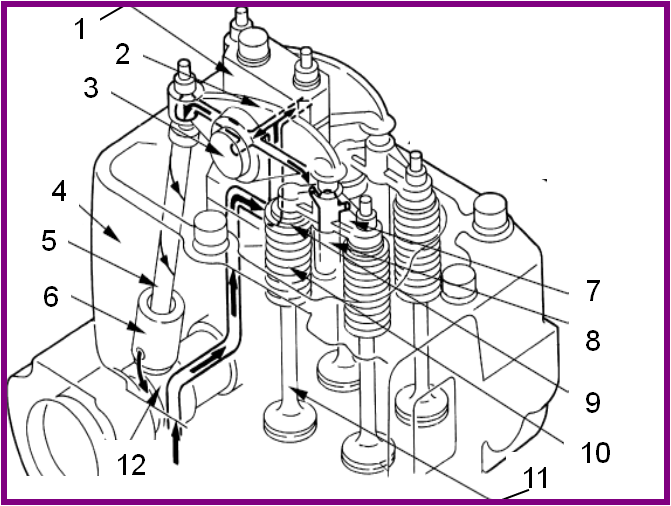 1
2
3
4
5
6
7
8
9
10
11
12