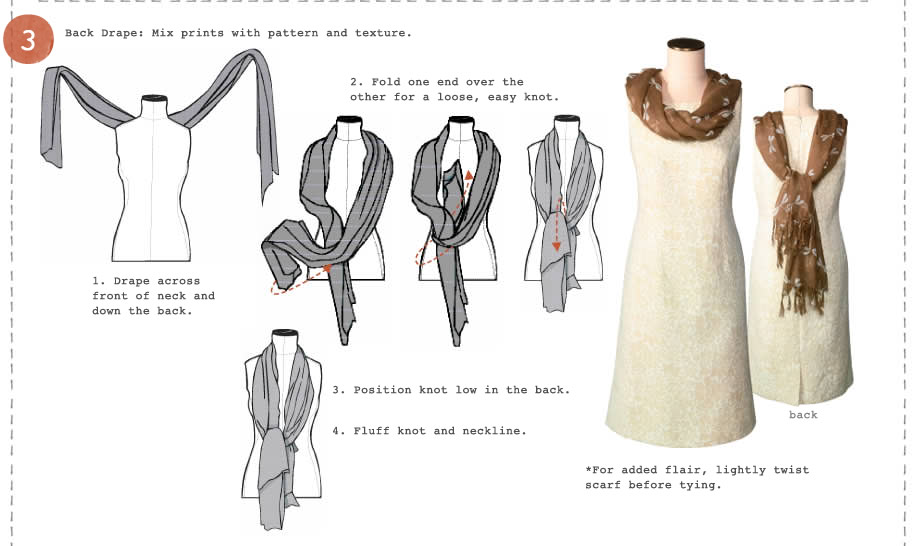 3

Back Drape: Mix prints with pattern and texture.

2. Fold one end over the other for a loose, easy knot.

1. Drape across front of neck and down the back.

3. Position knot low in the back.

4. Fluff knot and neckline.

back

*For added flair, lightly twist scarf before tying.