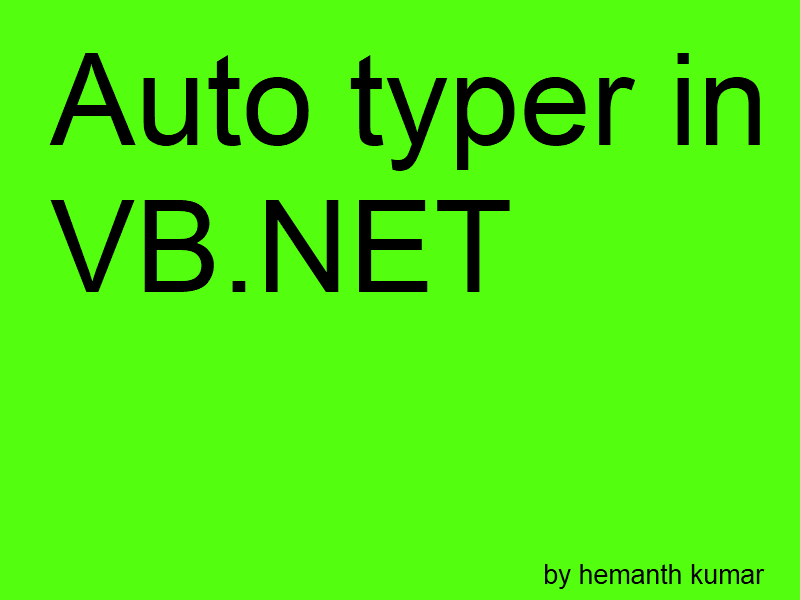 Auto typer in VB.NET

by hemanth kumar