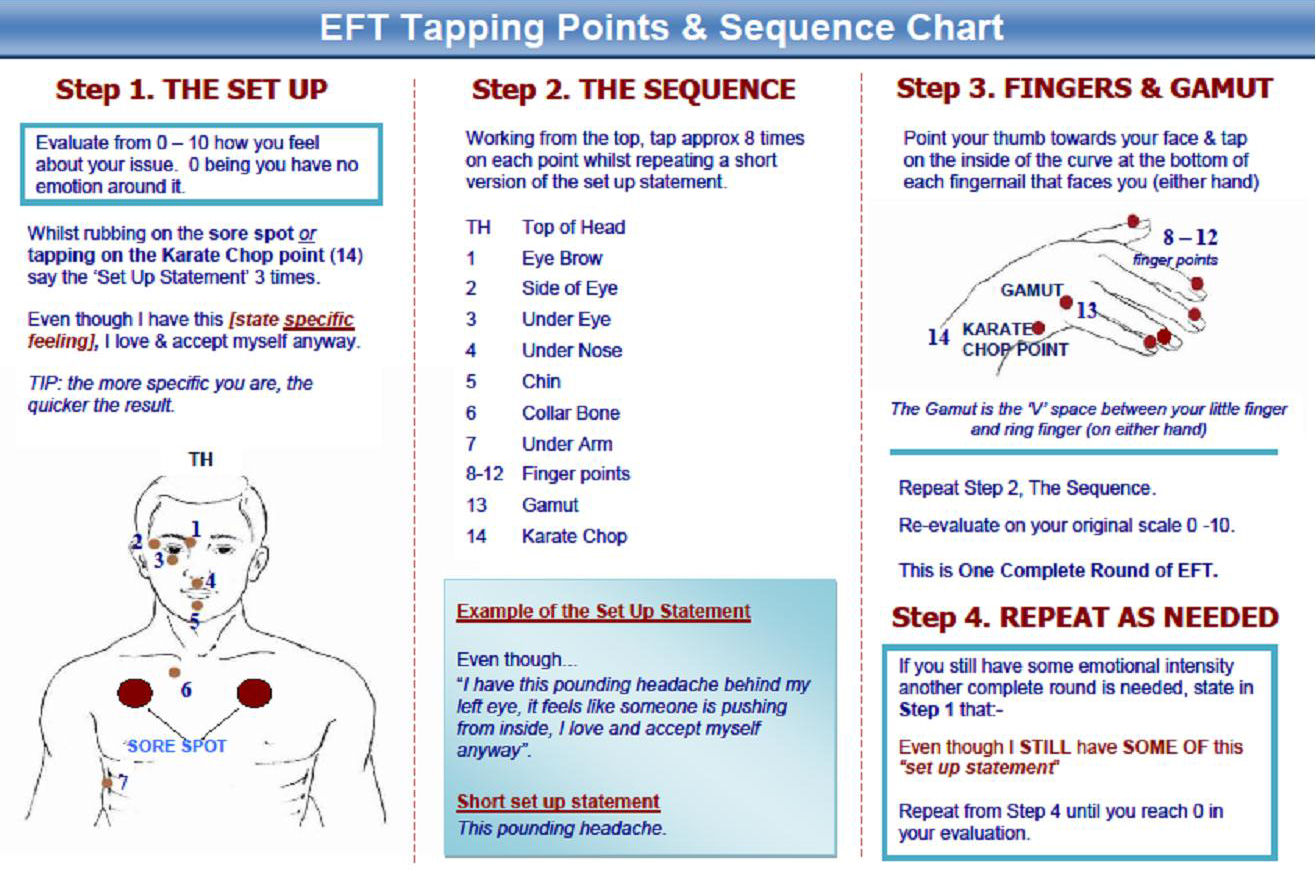 EFT Tapping Points & Sequence Chart

Step 1. THE SET UP

Evaluate from 0 – 10 how you feel about your issue. 0 being you have no emotion around it.

Whilst rubbing on the sore spot or tapping on the Karate Chop point (14) say the 'Set Up Statement' 3 times.

Even though I have this [state specific feeling], I love & accept myself anyway.

TIP: the more specific you are, the quicker the result.

TH
1
2
3
4
5
6
SORE SPOT
7

Step 2. THE SEQUENCE

Working from the top, tap approx 8 times on each point whilst repeating a short version of the set up statement.

| | |
|---|---|
| TH | Top of Head |
| 1 | Eye Brow |
| 2 | Side of Eye |
| 3 | Under Eye |
| 4 | Under Nose |
| 5 | Chin |
| 6 | Collar Bone |
| 7 | Under Arm |
| 8-12 | Finger points |
| 13 | Gamut |
| 14 | Karate Chop |

Example of the Set Up Statement

Even though...
"I have this pounding headache behind my left eye, it feels like someone is pushing from inside, I love and accept myself anyway".

Short set up statement
This pounding headache.

Step 3. FINGERS & GAMUT

Point your thumb towards your face & tap on the inside of the curve at the bottom of each fingernail that faces you (either hand)

8 – 12
finger points
GAMUT
13
14
KARATE CHOP POINT

The Gamut is the 'V' space between your little finger and ring finger (on either hand)

Repeat Step 2, The Sequence.

Re-evaluate on your original scale 0 -10.

This is One Complete Round of EFT.

Step 4. REPEAT AS NEEDED

If you still have some emotional intensity another complete round is needed, state in Step 1 that:-

Even though I STILL have SOME OF this "set up statement"

Repeat from Step 4 until you reach 0 in your evaluation.