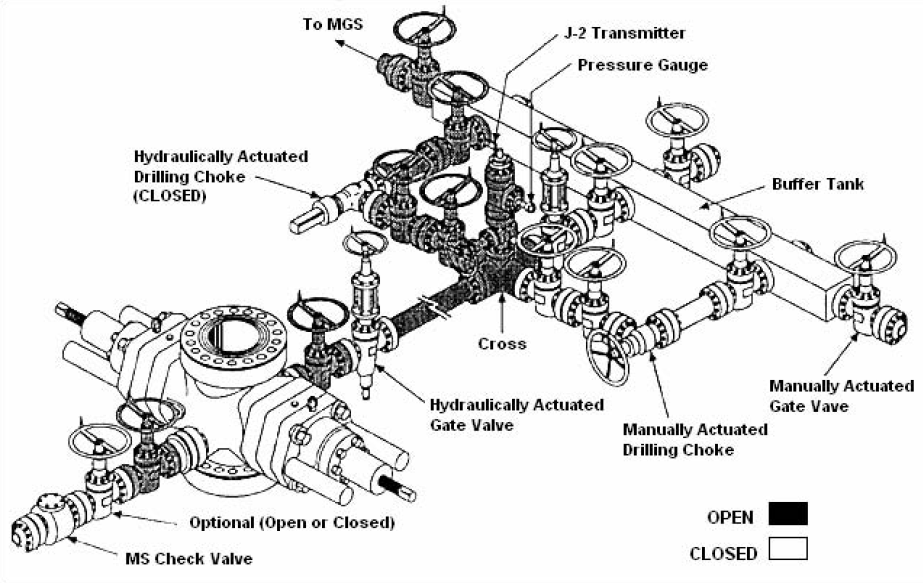 To MGS

J-2 Transmitter

Pressure Gauge

Hydraulically Actuated Drilling Choke (CLOSED)

Buffer Tank

Cross

Hydraulically Actuated Gate Valve

Manually Actuated Drilling Choke

Manually Actuated Gate Vave

Optional (Open or Closed)

MS Check Valve

OPEN

CLOSED