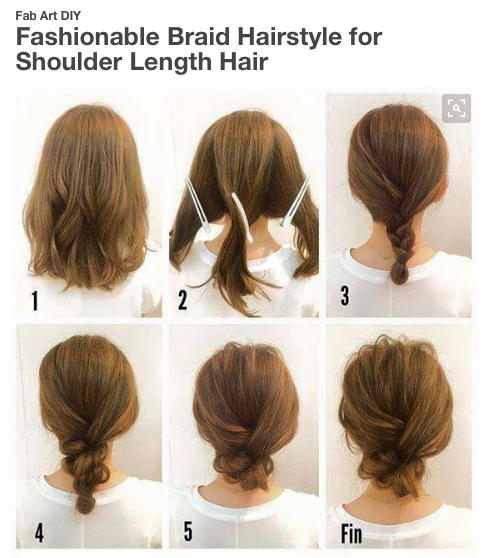 Fab Art DIY
Fashionable Braid Hairstyle for Shoulder Length Hair

1

2

3

4

5

Fin