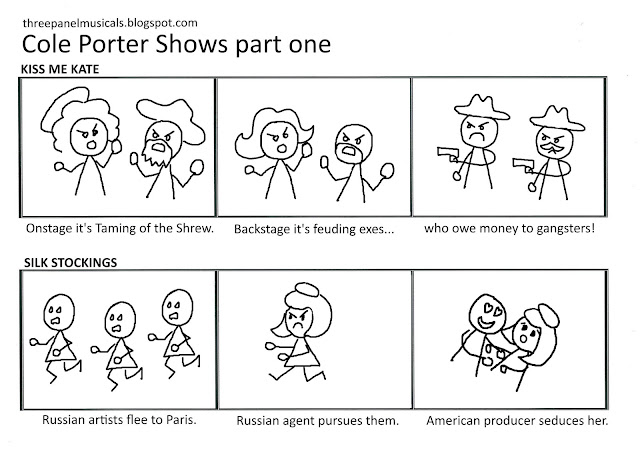 threepanelmusicals.blogspot.com

Cole Porter Shows part one

KISS ME KATE

Onstage it's Taming of the Shrew.

Backstage it's feuding exes...

who owe money to gangsters!

SILK STOCKINGS

Russian artists flee to Paris.

Russian agent pursues them.

American producer seduces her.