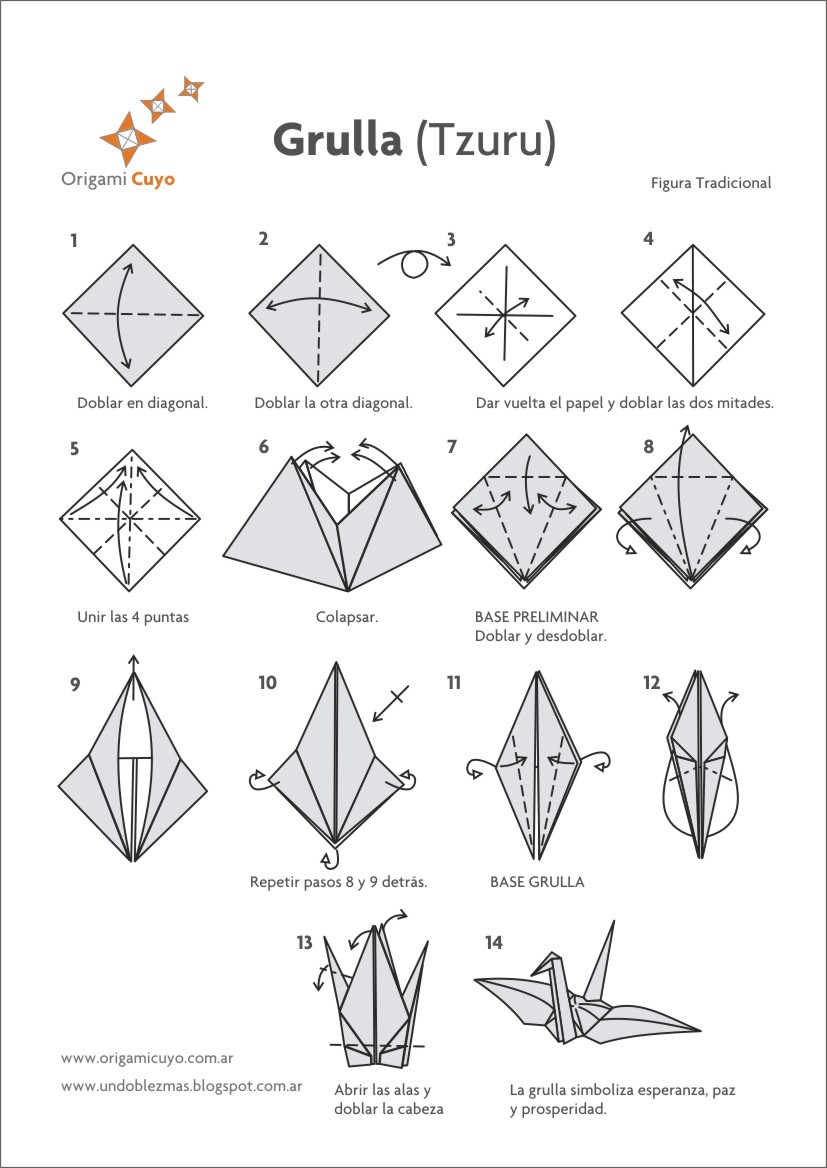 Origami Cuyo

Grulla (Tzuru)

Figura Tradicional

1

Doblar en diagonal.

2

Doblar la otra diagonal.

3

4

Dar vuelta el papel y doblar las dos mitades.

5

Unir las 4 puntas

6

Colapsar.

7

BASE PRELIMINAR
Doblar y desdoblar.

8

9

10

Repetir pasos 8 y 9 detrás.

11

BASE GRULLA

12

13

Abrir las alas y doblar la cabeza

14

La grulla simboliza esperanza, paz y prosperidad.

www.origamicuyo.com.ar

www.undoblezmas.blogspot.com.ar