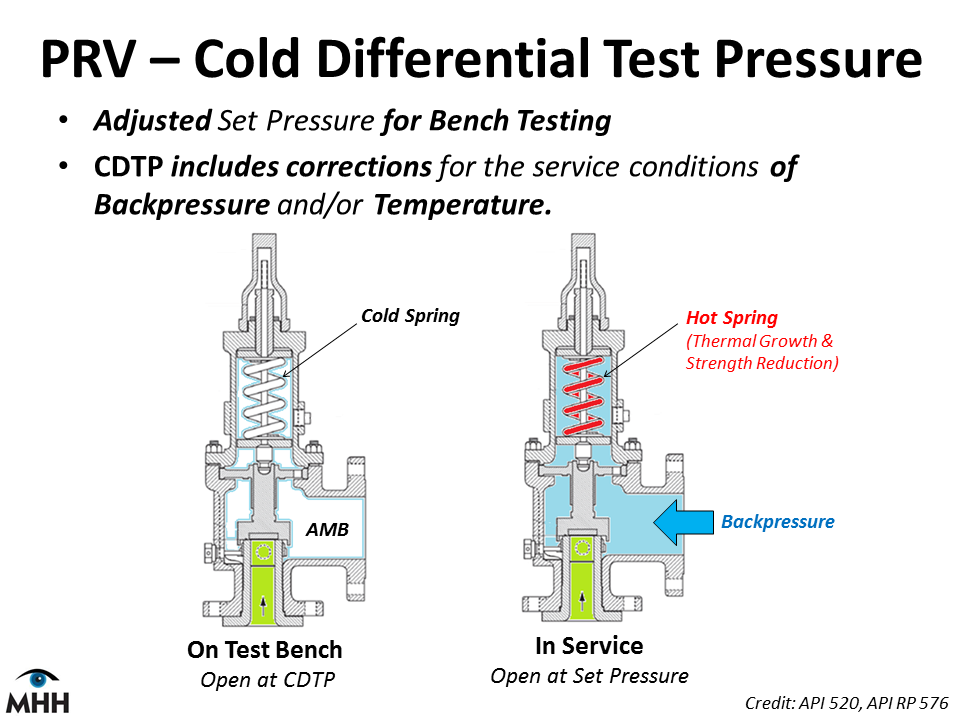 PRV – Cold Differential Test Pressure

• Adjusted Set Pressure for Bench Testing
• CDTP includes corrections for the service conditions of Backpressure and/or Temperature.

Cold Spring

AMB

On Test Bench
Open at CDTP

Hot Spring
(Thermal Growth & Strength Reduction)

Backpressure

In Service
Open at Set Pressure

MHH

Credit: API 520, API RP 576