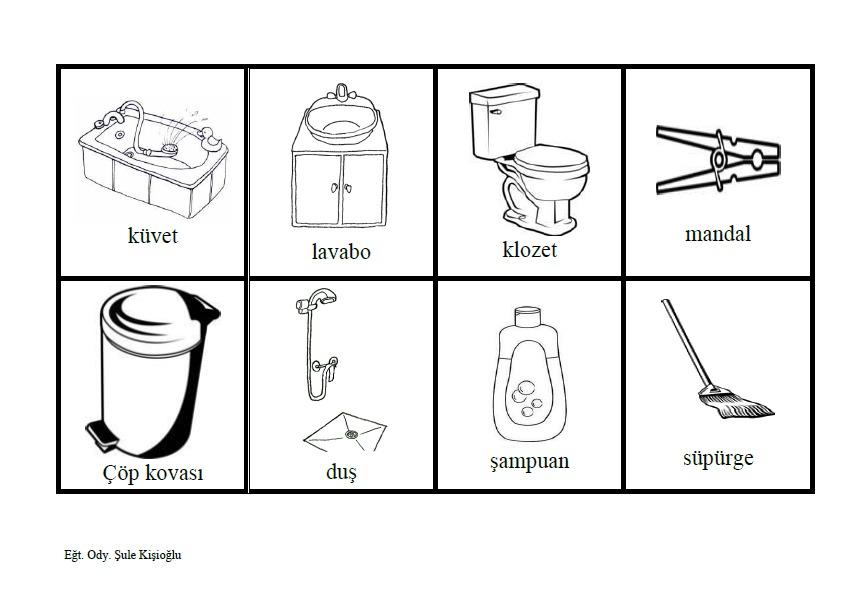 | küvet | lavabo | klozet | mandal |
|---|---|---|---|
| Çöp kovası | duş | şampuan | süpürge |

Eğt. Ody. Şule Kişioğlu