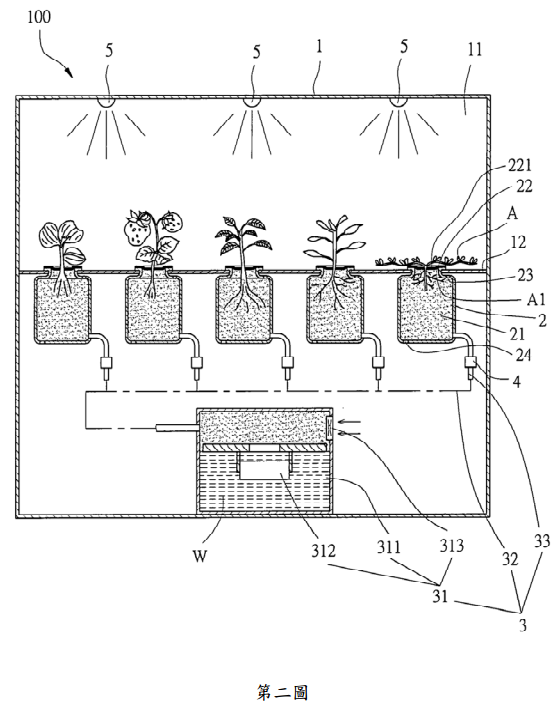 100
5
5
1
5
11
221
22
A
12
23
A1
2
21
24
4
W
312
311
313
32
33
31
3

第二圖