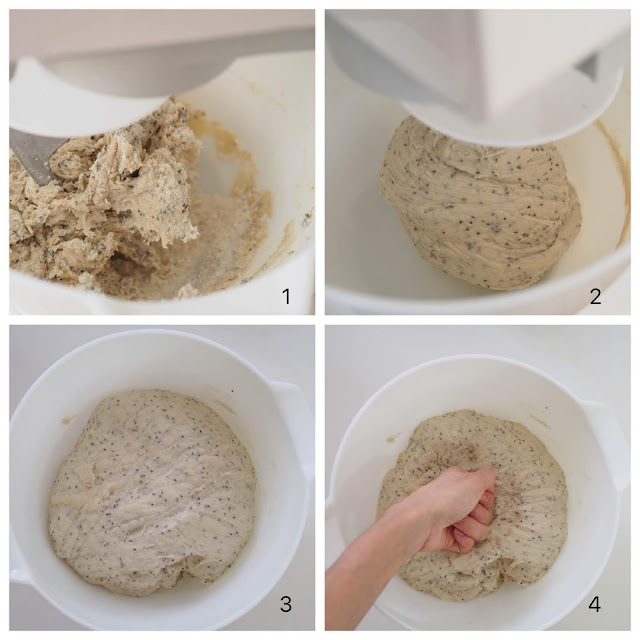 1

2

3

4