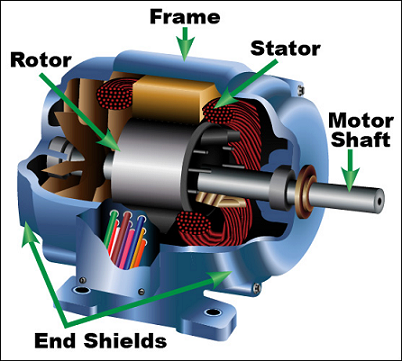 Frame
Rotor
Stator
Motor Shaft
End Shields