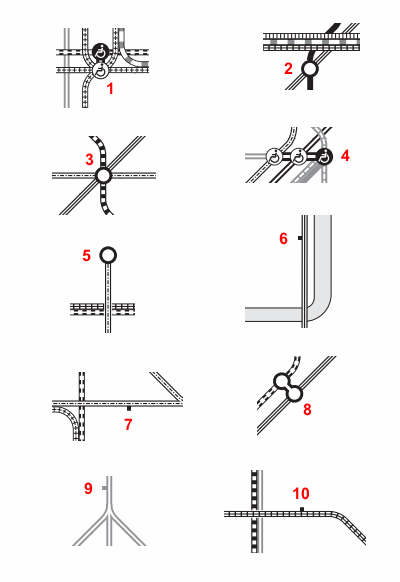 1
2
3
4
5
6
7
8
9
10