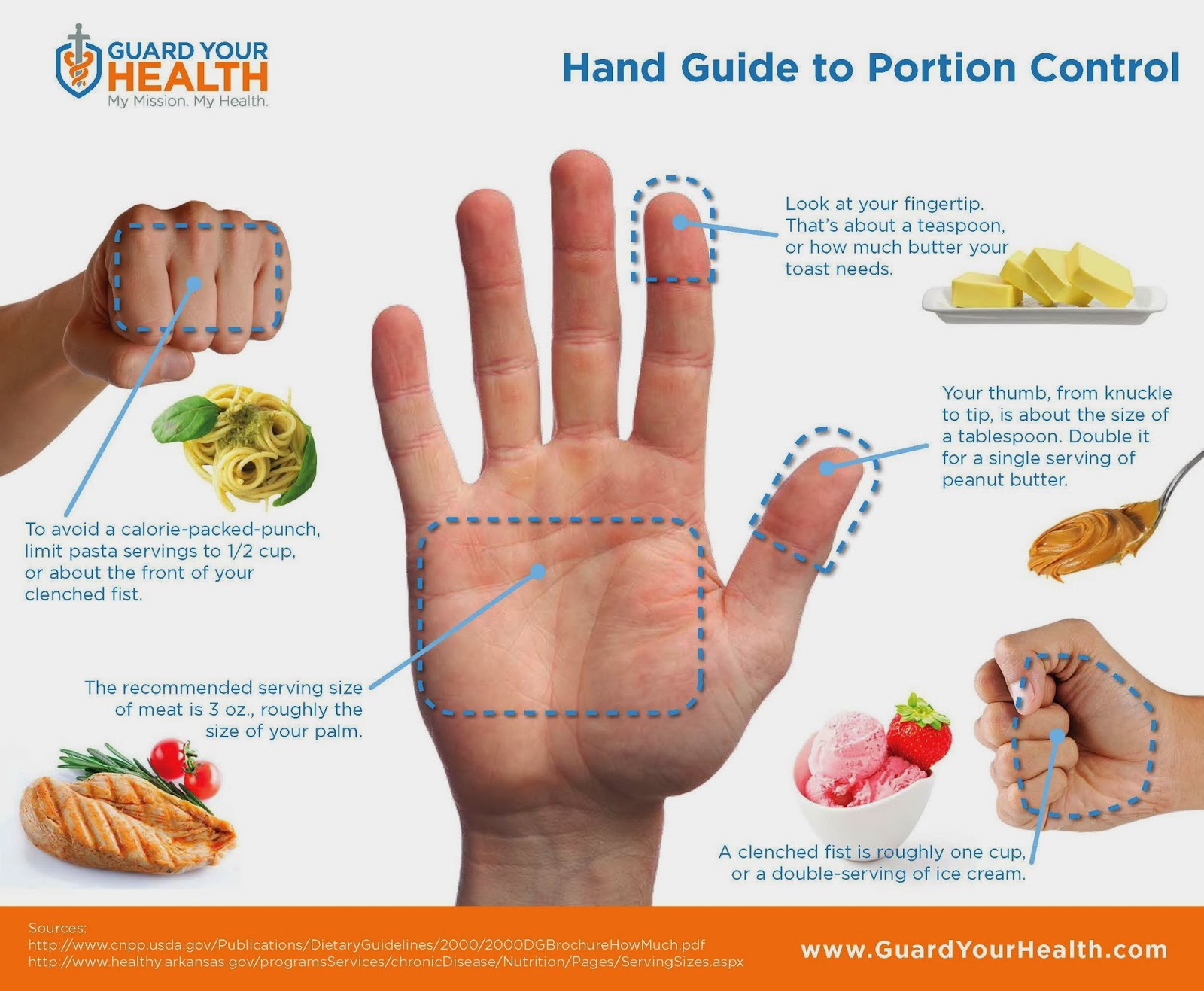 GUARD YOUR HEALTH
My Mission. My Health.

Hand Guide to Portion Control

Look at your fingertip. That's about a teaspoon, or how much butter your toast needs.

Your thumb, from knuckle to tip, is about the size of a tablespoon. Double it for a single serving of peanut butter.

To avoid a calorie-packed-punch, limit pasta servings to 1/2 cup, or about the front of your clenched fist.

The recommended serving size of meat is 3 oz., roughly the size of your palm.

A clenched fist is roughly one cup, or a double-serving of ice cream.

Sources:
http://www.cnpp.usda.gov/Publications/DietaryGuidelines/2000/2000DGBrochureHowMuch.pdf
http://www.healthy.arkansas.gov/programsServices/chronicDisease/Nutrition/Pages/ServingSizes.aspx

www.GuardYourHealth.com