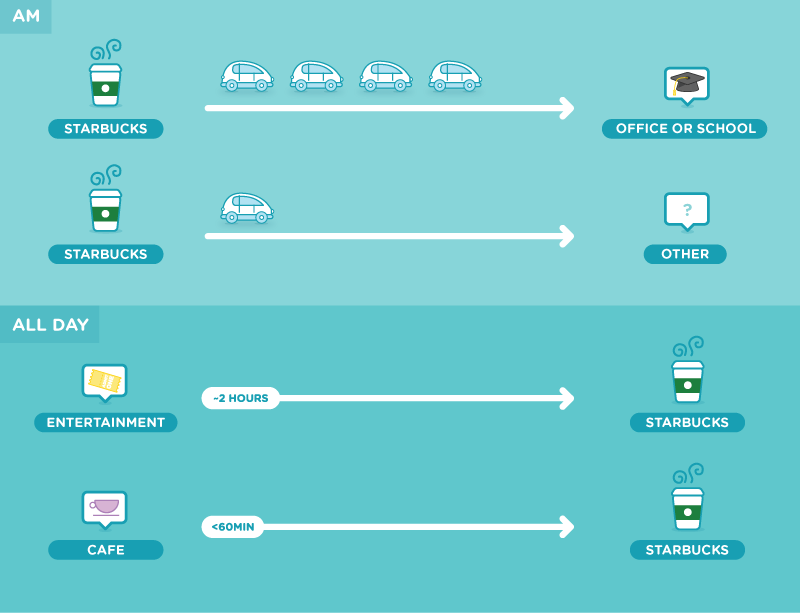 AM

STARBUCKS

OFFICE OR SCHOOL

STARBUCKS

?

OTHER

ALL DAY

ENTERTAINMENT

~2 HOURS

STARBUCKS

CAFE

<60MIN

STARBUCKS