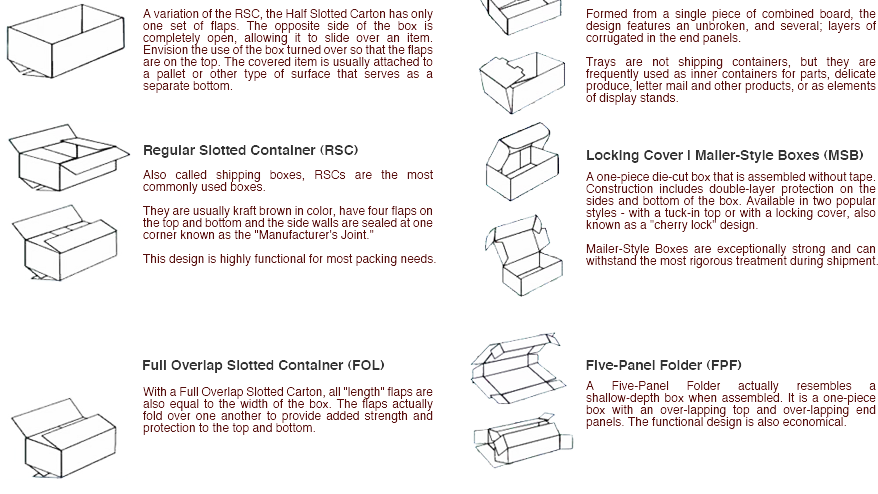 A variation of the RSC, the Half Slotted Carton has only one set of flaps. The opposite side of the box is completely open, allowing it to slide over an item. Envision the use of the box turned over so that the flaps are on the top. The covered item is usually attached to a pallet or other type of surface that serves as a separate bottom.

Regular Slotted Container (RSC)

Also called shipping boxes, RSCs are the most commonly used boxes.

They are usually kraft brown in color, have four flaps on the top and bottom and the side walls are sealed at one corner known as the "Manufacturer's Joint."

This design is highly functional for most packing needs.

Full Overlap Slotted Container (FOL)

With a Full Overlap Slotted Carton, all "length" flaps are also equal to the width of the box. The flaps actually fold over one another to provide added strength and protection to the top and bottom.

Formed from a single piece of combined board, the design features an unbroken, and several; layers of corrugated in the end panels.

Trays are not shipping containers, but they are frequently used as inner containers for parts, delicate produce, letter mail and other products, or as elements of display stands.

Locking Cover I Mailer-Style Boxes (MSB)

A one-piece die-cut box that is assembled without tape. Construction includes double-layer protection on the sides and bottom of the box. Available in two popular styles - with a tuck-in top or with a locking cover, also known as a "cherry lock" design.

Mailer-Style Boxes are exceptionally strong and can withstand the most rigorous treatment during shipment.

Five-Panel Folder (FPF)

A Five-Panel Folder actually resembles a shallow-depth box when assembled. It is a one-piece box with an over-lapping top and over-lapping end panels. The functional design is also economical.