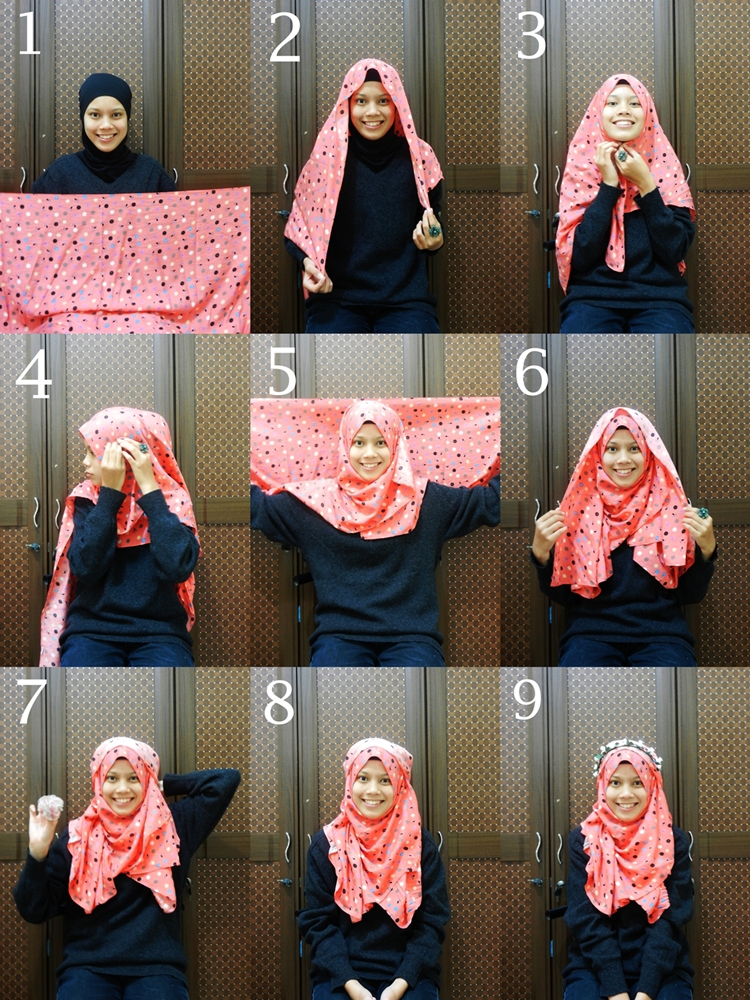 1
2
3
4
5
6
7
8
9