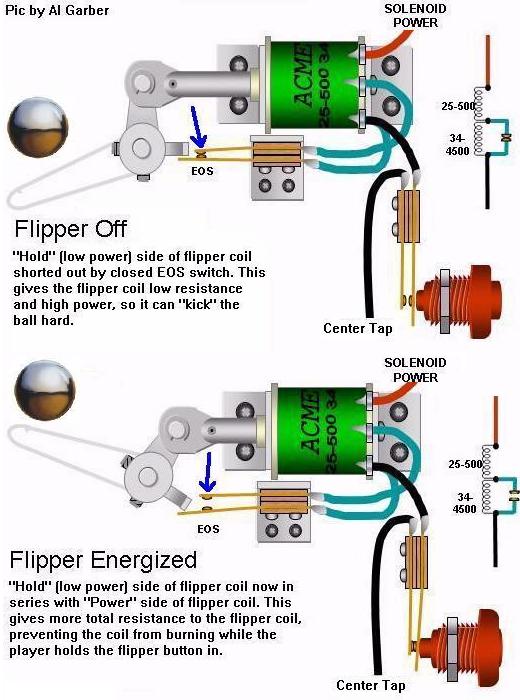 Pic by Al Garber

SOLENOID POWER

ACME 25-500 34

25-500

34-4500

EOS

Flipper Off

"Hold" (low power) side of flipper coil shorted out by closed EOS switch. This gives the flipper coil low resistance and high power, so it can "kick" the ball hard.

Center Tap

SOLENOID POWER

ACME 25-500 34

25-500

34-4500

EOS

Flipper Energized

"Hold" (low power) side of flipper coil now in series with "Power" side of flipper coil. This gives more total resistance to the flipper coil, preventing the coil from burning while the player holds the flipper button in.

Center Tap