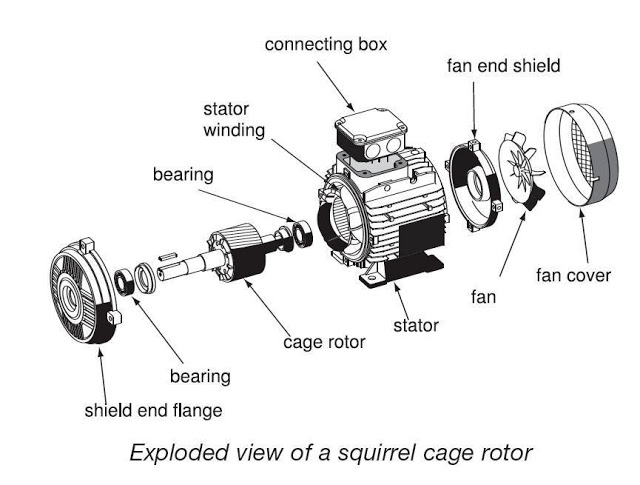 connecting box

fan end shield

stator winding

bearing

fan cover

fan

stator

cage rotor

bearing

shield end flange

Exploded view of a squirrel cage rotor