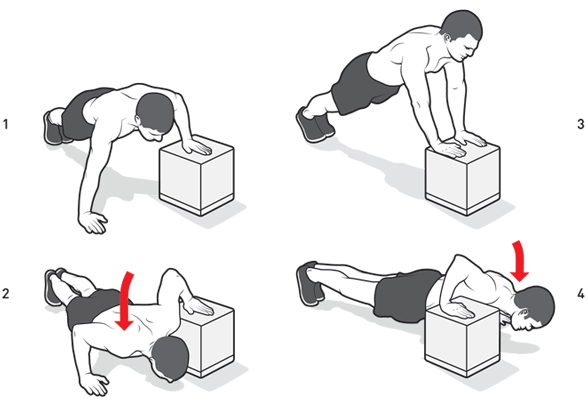 1

3

2

4