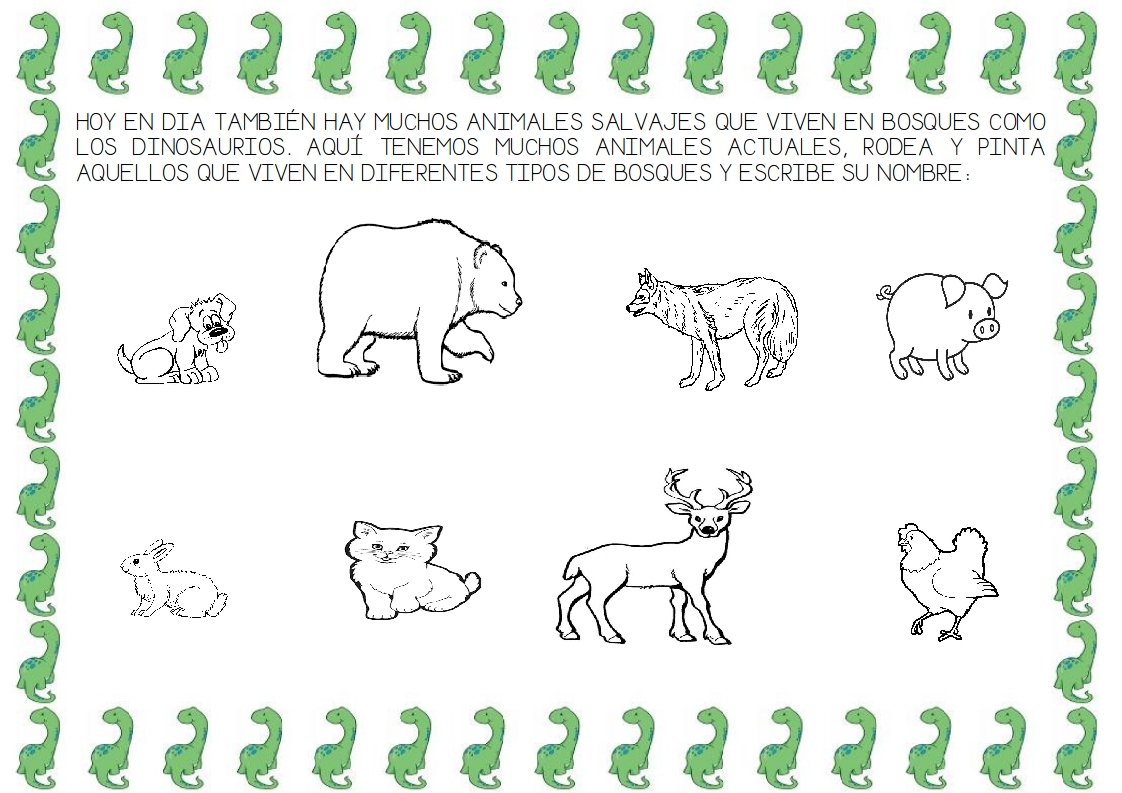 HOY EN DIA TAMBIÉN HAY MUCHOS ANIMALES SALVAJES QUE VIVEN EN BOSQUES COMO LOS DINOSAURIOS. AQUÍ TENEMOS MUCHOS ANIMALES ACTUALES, RODEA Y PINTA AQUELLOS QUE VIVEN EN DIFERENTES TIPOS DE BOSQUES Y ESCRIBE SU NOMBRE: