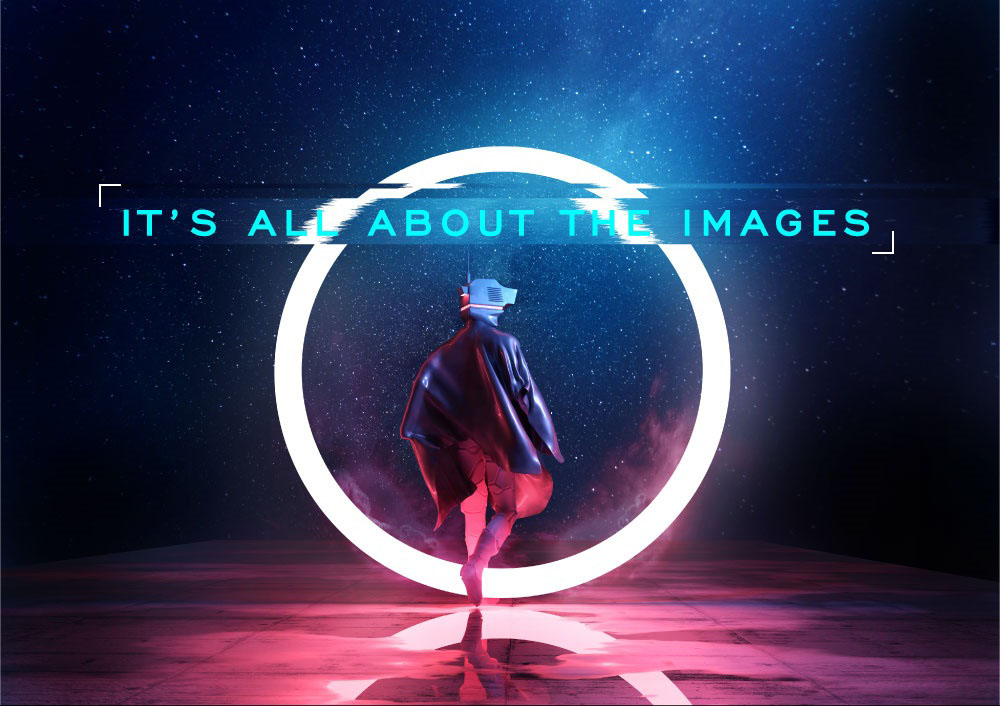 IT'S ALL ABOUT THE IMAGES