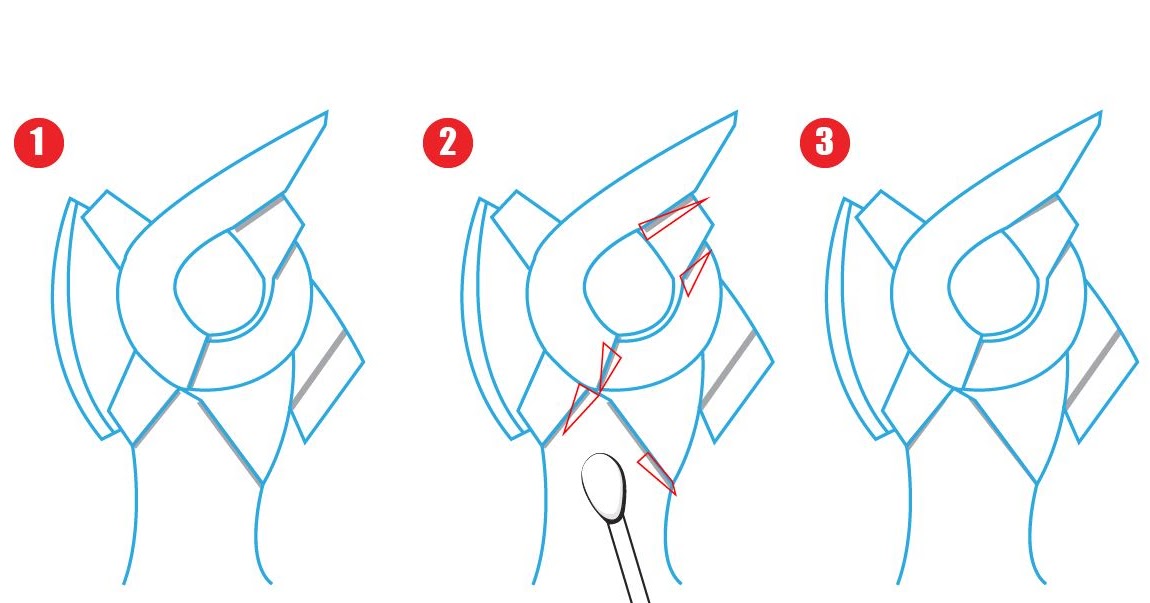 1

2

3