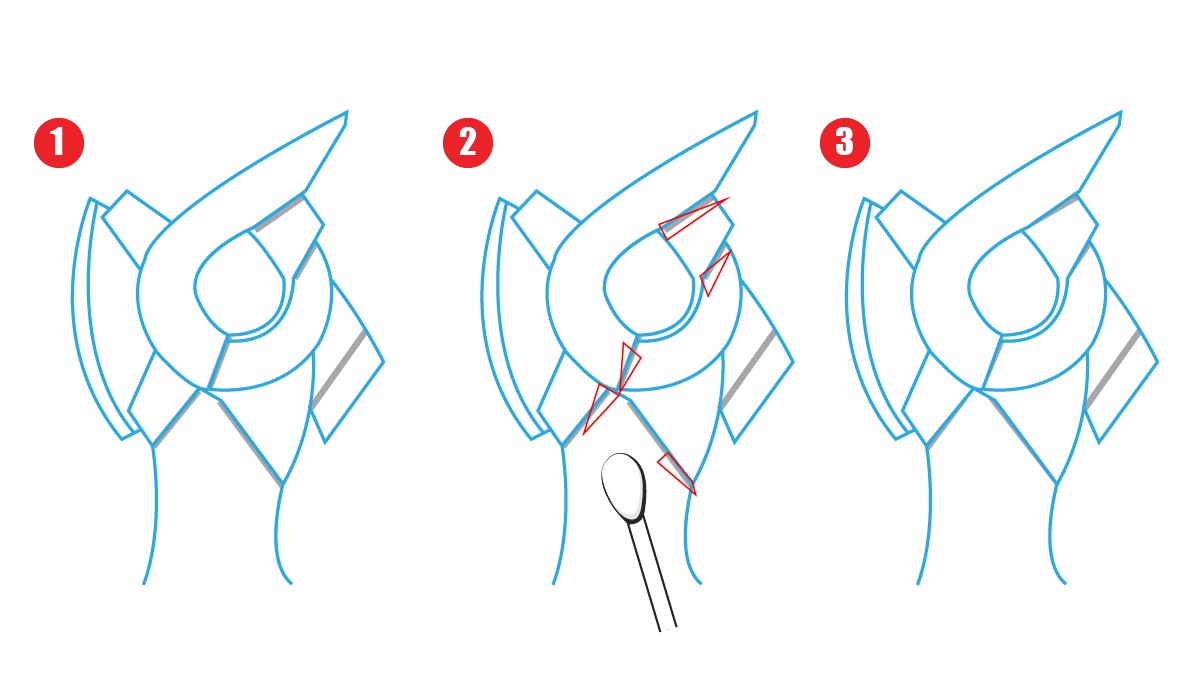 1

2

3