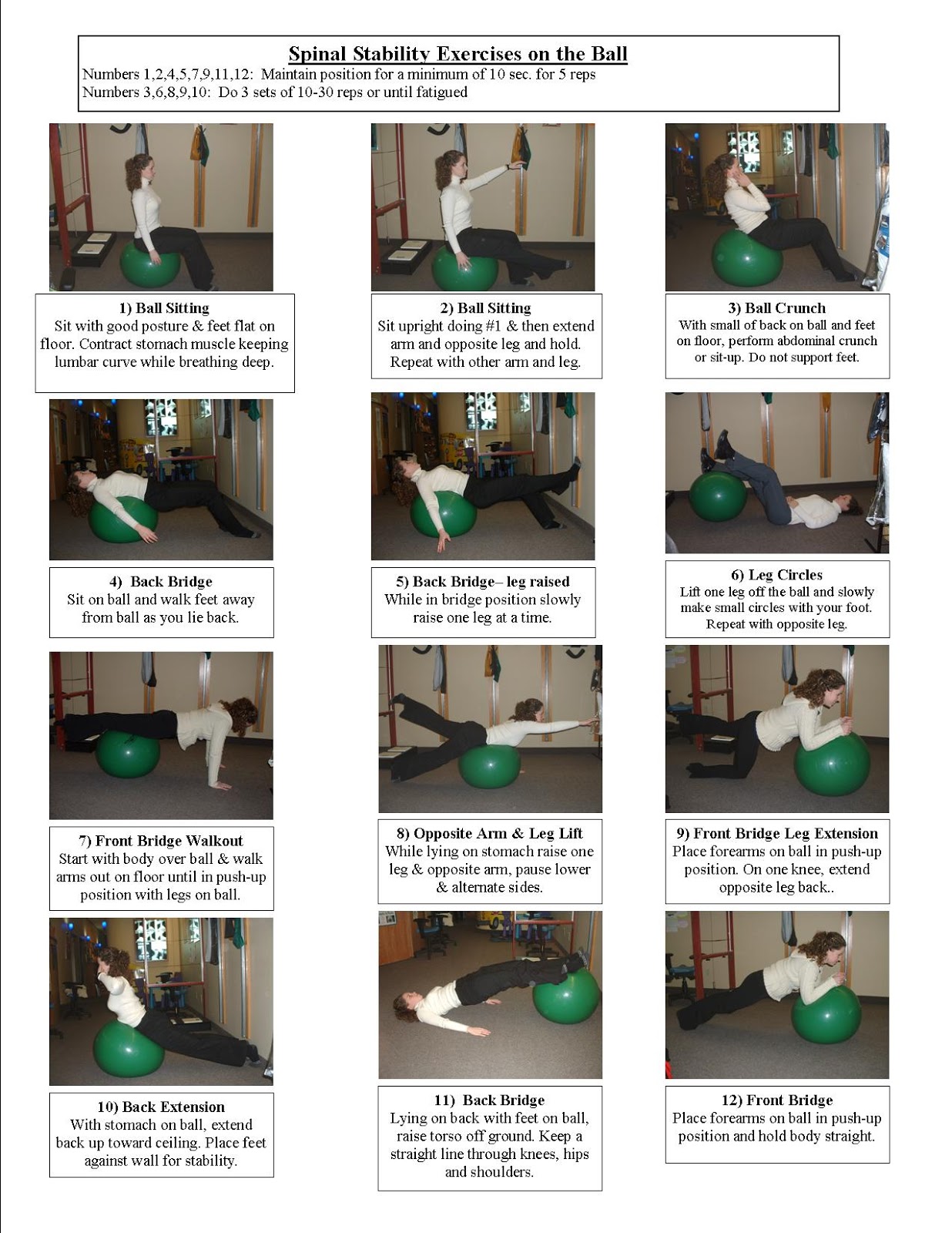 Spinal Stability Exercises on the Ball

Numbers 1,2,4,5,7,9,11,12: Maintain position for a minimum of 10 sec. for 5 reps
Numbers 3,6,8,9,10: Do 3 sets of 10-30 reps or until fatigued

1) Ball Sitting
Sit with good posture & feet flat on floor. Contract stomach muscle keeping lumbar curve while breathing deep.

2) Ball Sitting
Sit upright doing #1 & then extend arm and opposite leg and hold. Repeat with other arm and leg.

3) Ball Crunch
With small of back on ball and feet on floor, perform abdominal crunch or sit-up. Do not support feet.

4) Back Bridge
Sit on ball and walk feet away from ball as you lie back.

5) Back Bridge– leg raised
While in bridge position slowly raise one leg at a time.

6) Leg Circles
Lift one leg off the ball and slowly make small circles with your foot. Repeat with opposite leg.

7) Front Bridge Walkout
Start with body over ball & walk arms out on floor until in push-up position with legs on ball.

8) Opposite Arm & Leg Lift
While lying on stomach raise one leg & opposite arm, pause lower & alternate sides.

9) Front Bridge Leg Extension
Place forearms on ball in push-up position. On one knee, extend opposite leg back..

10) Back Extension
With stomach on ball, extend back up toward ceiling. Place feet against wall for stability.

11) Back Bridge
Lying on back with feet on ball, raise torso off ground. Keep a straight line through knees, hips and shoulders.

12) Front Bridge
Place forearms on ball in push-up position and hold body straight.