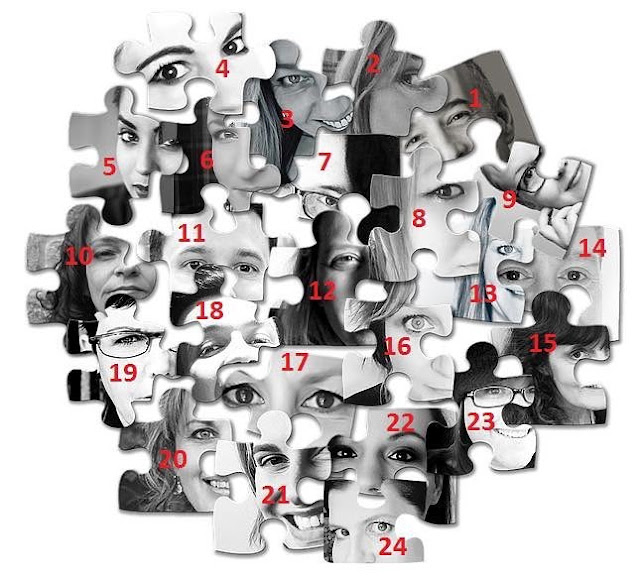 4
2
1
3
5
6
7
9
8
11
10
14
12
13
18
16
15
19
17
22
23
20
21
24