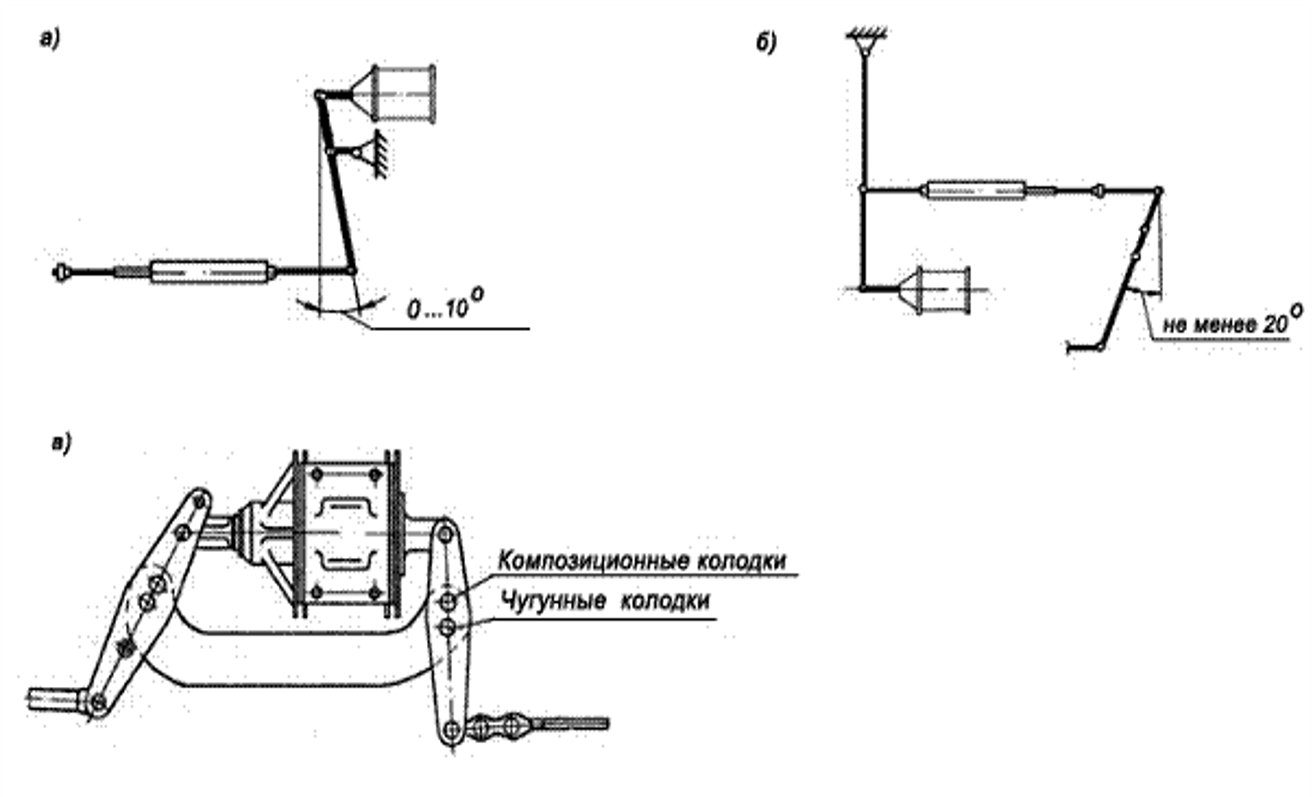 а)

$0...10^o$

б)

не менее $20^o$

в)

Композиционные колодки

Чугунные колодки