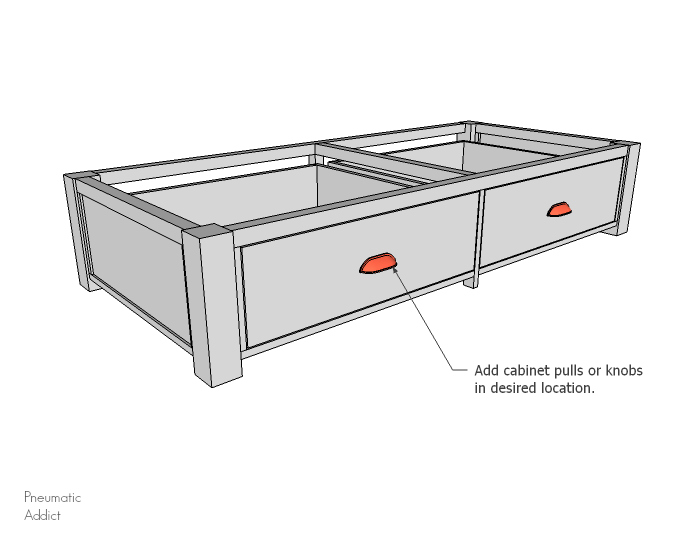 Add cabinet pulls or knobs in desired location.

Pneumatic
Addict