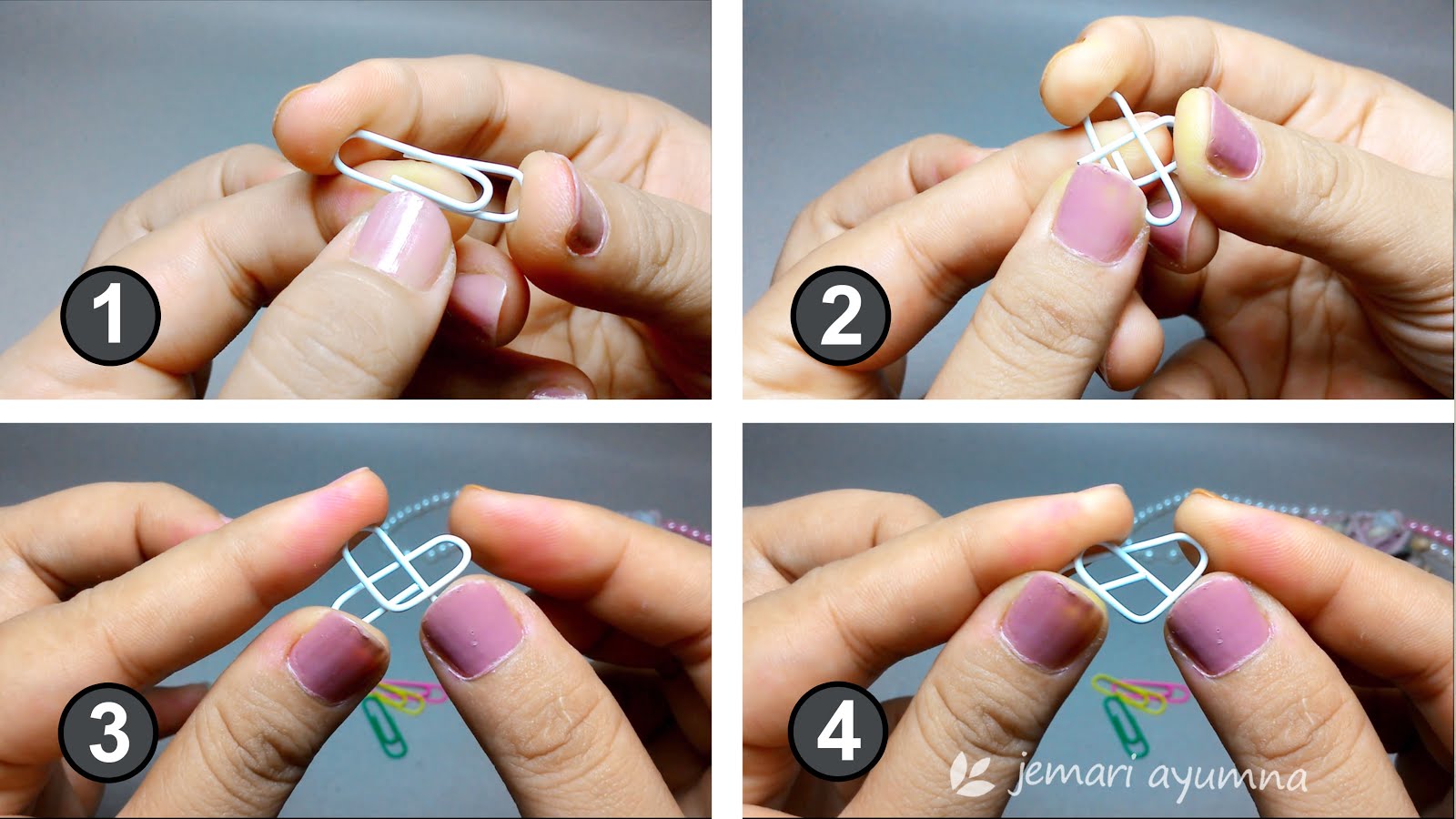 1

2

3

4

jemari ayumna