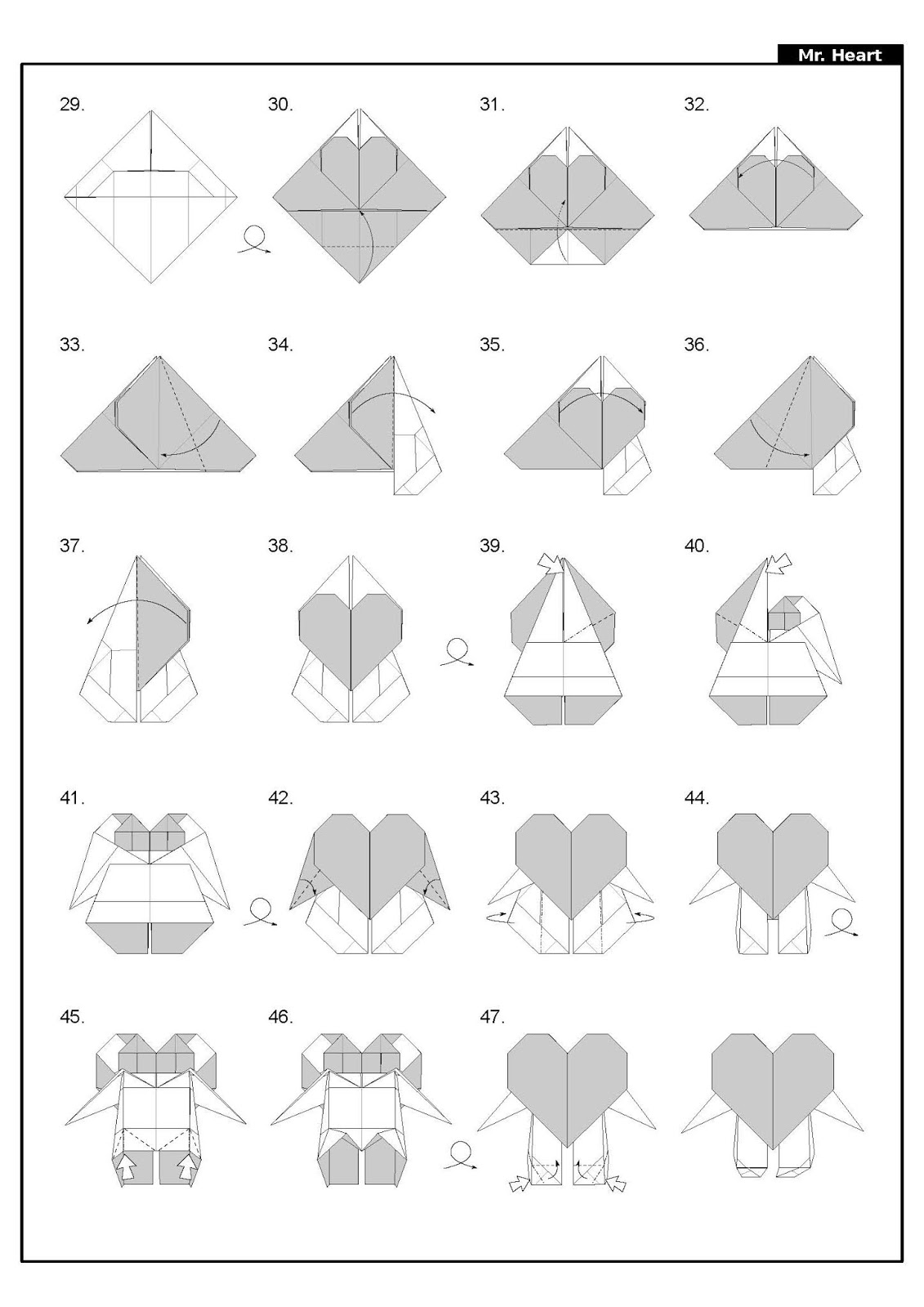 Mr. Heart

29.

30.

31.

32.

33.

34.

35.

36.

37.

38.

39.

40.

41.

42.

43.

44.

45.

46.

47.