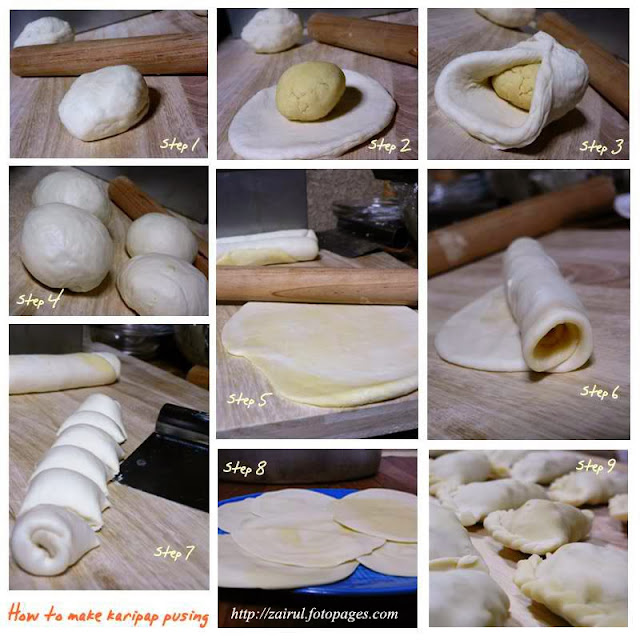 Step 1

Step 2

Step 3

Step 4

Step 5

Step 6

Step 7

Step 8

Step 9

How to make karipap pusing

http://zairul.fotopages.com