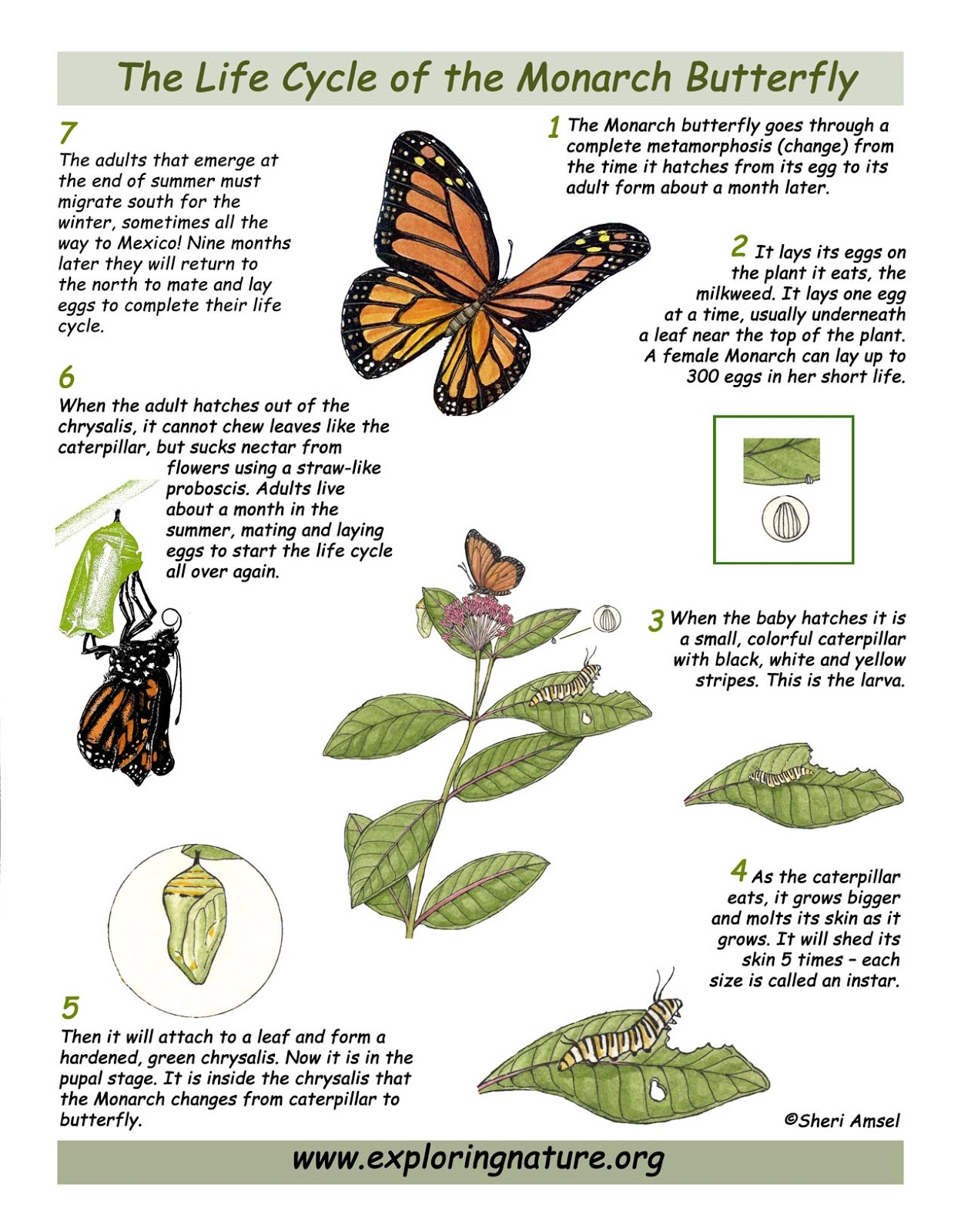 The Life Cycle of the Monarch Butterfly

1 The Monarch butterfly goes through a complete metamorphosis (change) from the time it hatches from its egg to its adult form about a month later.

2 It lays its eggs on the plant it eats, the milkweed. It lays one egg at a time, usually underneath a leaf near the top of the plant. A female Monarch can lay up to 300 eggs in her short life.

3 When the baby hatches it is a small, colorful caterpillar with black, white and yellow stripes. This is the larva.

4 As the caterpillar eats, it grows bigger and molts its skin as it grows. It will shed its skin 5 times – each size is called an instar.

5
Then it will attach to a leaf and form a hardened, green chrysalis. Now it is in the pupal stage. It is inside the chrysalis that the Monarch changes from caterpillar to butterfly.

6
When the adult hatches out of the chrysalis, it cannot chew leaves like the caterpillar, but sucks nectar from flowers using a straw-like proboscis. Adults live about a month in the summer, mating and laying eggs to start the life cycle all over again.

7
The adults that emerge at the end of summer must migrate south for the winter, sometimes all the way to Mexico! Nine months later they will return to the north to mate and lay eggs to complete their life cycle.

©Sheri Amsel

www.exploringnature.org