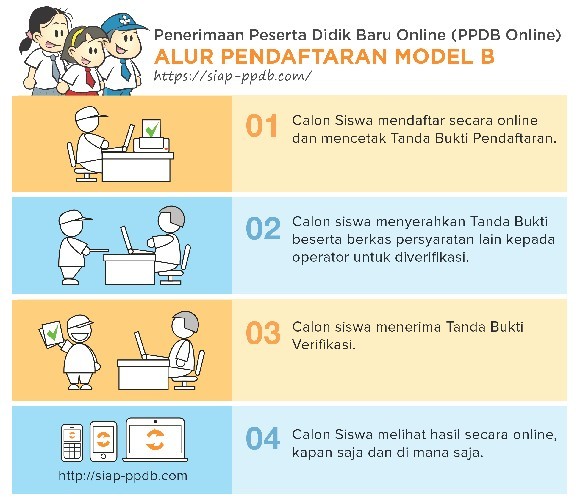 Penerimaan Peserta Didik Baru Online (PPDB Online)
ALUR PENDAFTARAN MODEL B
https://siap-ppdb.com/

01 Calon Siswa mendaftar secara online dan mencetak Tanda Bukti Pendaftaran.

02 Calon siswa menyerahkan Tanda Bukti beserta berkas persyaratan lain kepada operator untuk diverifikasi.

03 Calon siswa menerima Tanda Bukti Verifikasi.

http://siap-ppdb.com

04 Calon Siswa melihat hasil secara online, kapan saja dan di mana saja.