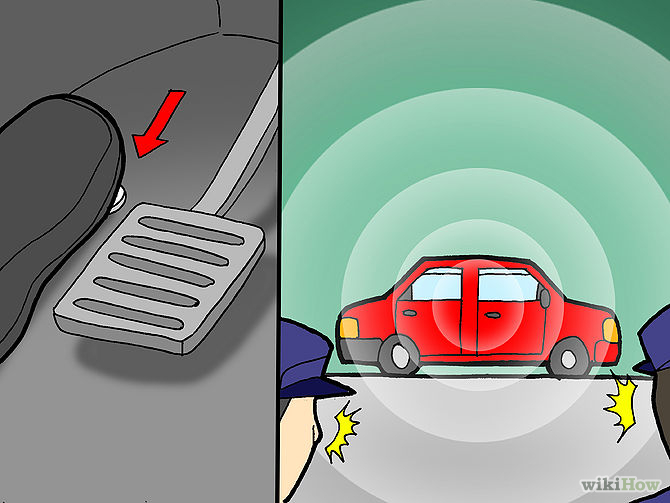 wikiHow