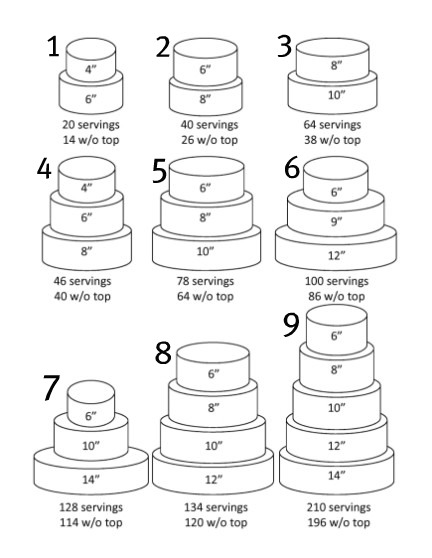 1
4″
6″
20 servings
14 w/o top

2
6″
8″
40 servings
26 w/o top

3
8″
10″
64 servings
38 w/o top

4
4″
6″
8″
46 servings
40 w/o top

5
6″
8″
10″
78 servings
64 w/o top

6
6″
9″
12″
100 servings
86 w/o top

7
6″
10″
14″
128 servings
114 w/o top

8
6″
8″
10″
12″
134 servings
120 w/o top

9
6″
8″
10″
12″
14″
210 servings
196 w/o top